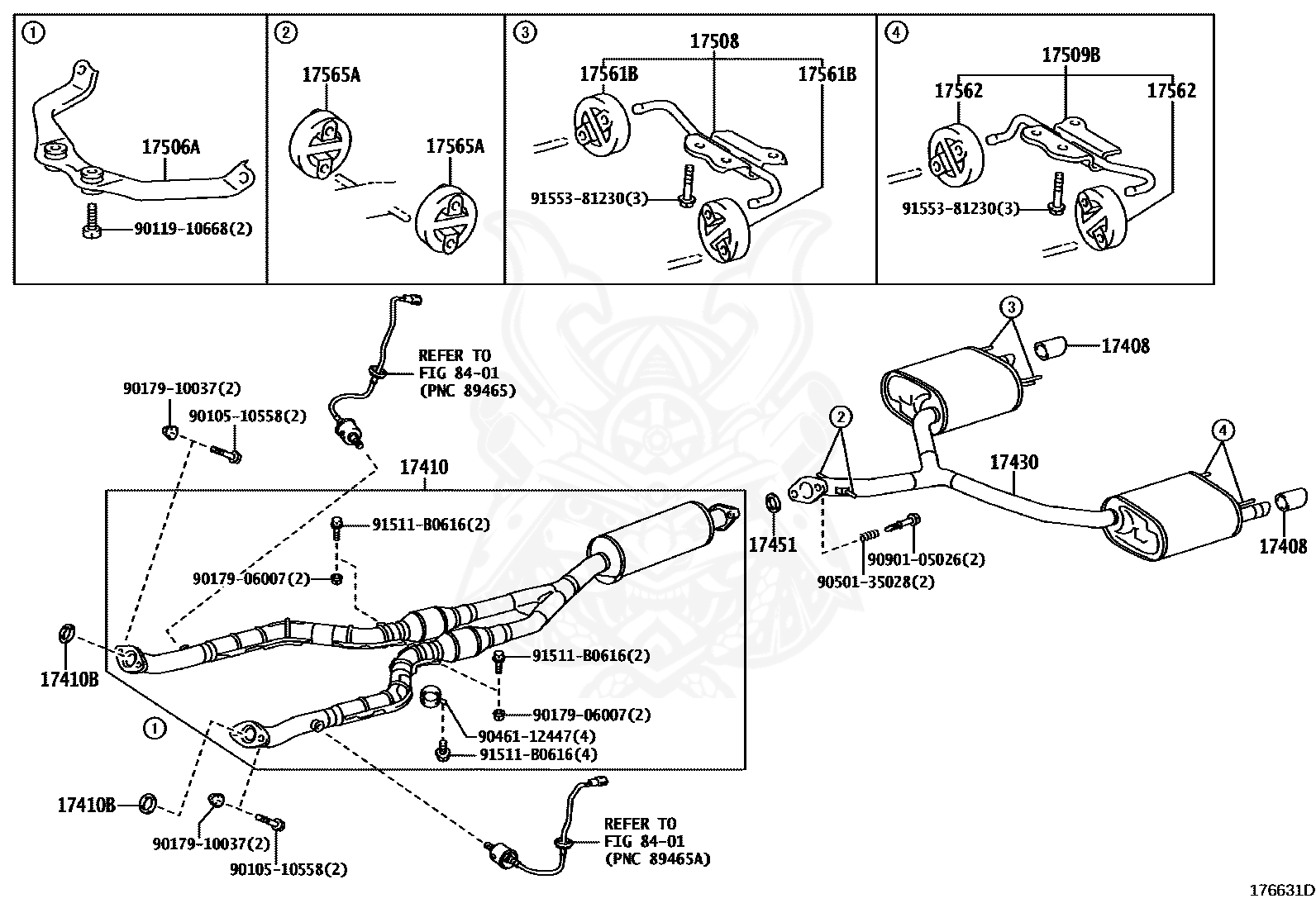 ①
17506A
90119-10668(2)

②
17565A
17565A

③
17508
17561B
17561B
91553-81230(3)

④
17509B
17562
17562
91553-81230(3)

REFER TO
FIG 84-01
(PNC 89465)

90179-10037(2)
90105-10558(2)

17410
91511-B0616(2)
90179-06007(2)
17410B
91511-B0616(2)
90179-06007(2)
90461-12447(4)
91511-B0616(4)
①
17410B
90179-10037(2)
90105-10558(2)

REFER TO
FIG 84-01
(PNC 89465A)

③
17408
②
17430
④
17451
90901-05026(2)
90501-35028(2)
17408

176631D