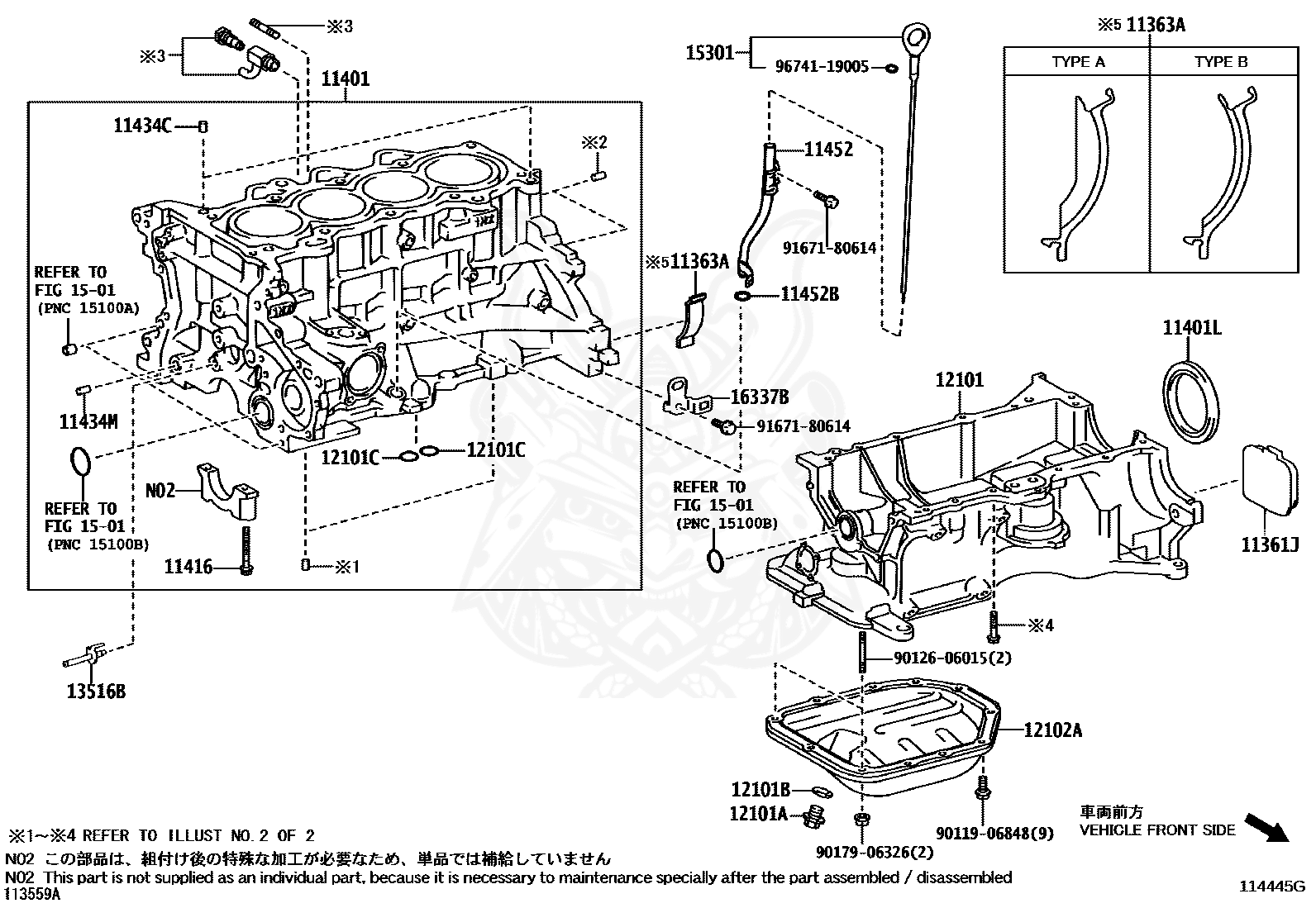 ※3
※3
11401
11434C
※2
REFER TO
FIG 15-01
(PNC 15100A)
11434M
REFER TO
FIG 15-01
(PNC 15100B)
N02
11416
※1
12101C
12101C
13516B
15301
96741-19005
11452
91671-80614
※5 11363A
11452B
16337B
91671-80614
REFER TO
FIG 15-01
(PNC 15100B)
※5 11363A

| TYPE A | TYPE B |
|---|---|
| | |

11401L
12101
11361J
※4
90126-06015(2)
12102A
12101B
12101A
90179-06326(2)
90119-06848(9)
車両前方
VEHICLE FRONT SIDE

※1~※4 REFER TO ILLUST NO.2 OF 2
N02 この部品は、組付け後の特殊な加工が必要なため、単品では補給していません
N02 This part is not supplied as an individual part, because it is necessary to maintenance specially after the part assembled / disassembled
113559A
114445G