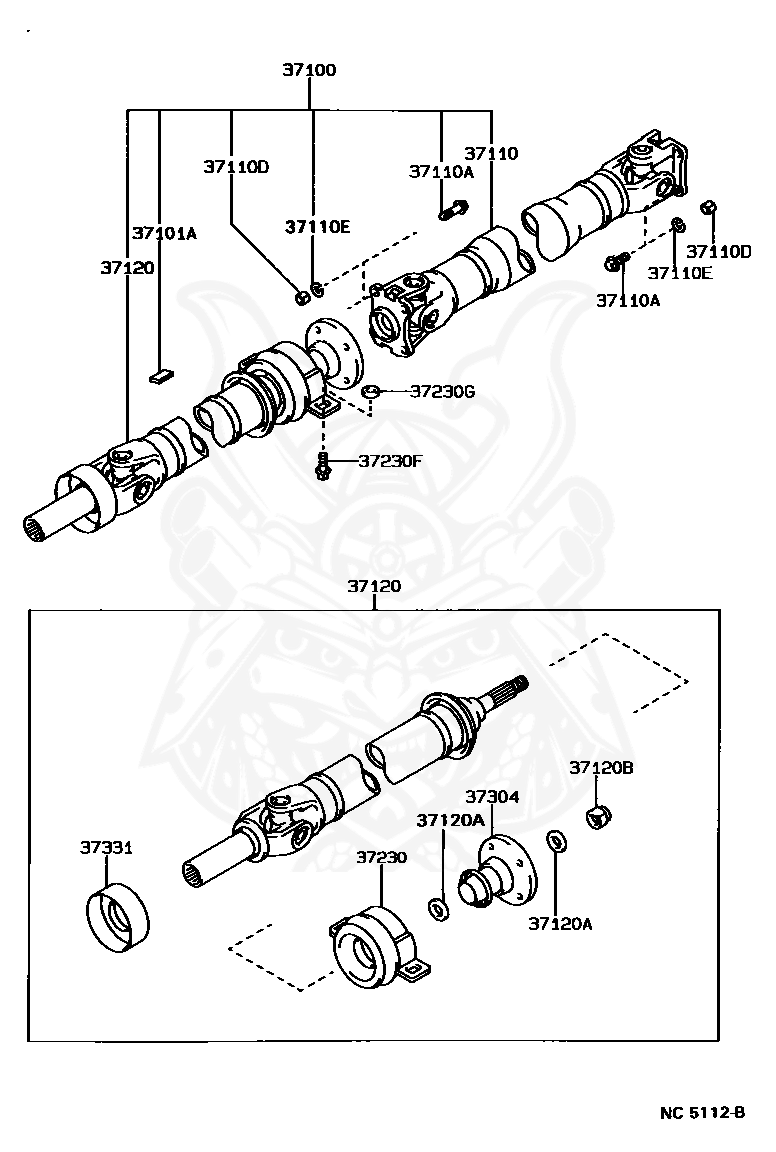 37100
37110D
37110A
37110
37101A
37110E
37120
37110D
37110E
37110A
37230G
37230F

37120
37120B
37304
37120A
37331
37230
37120A

NC 5112-B