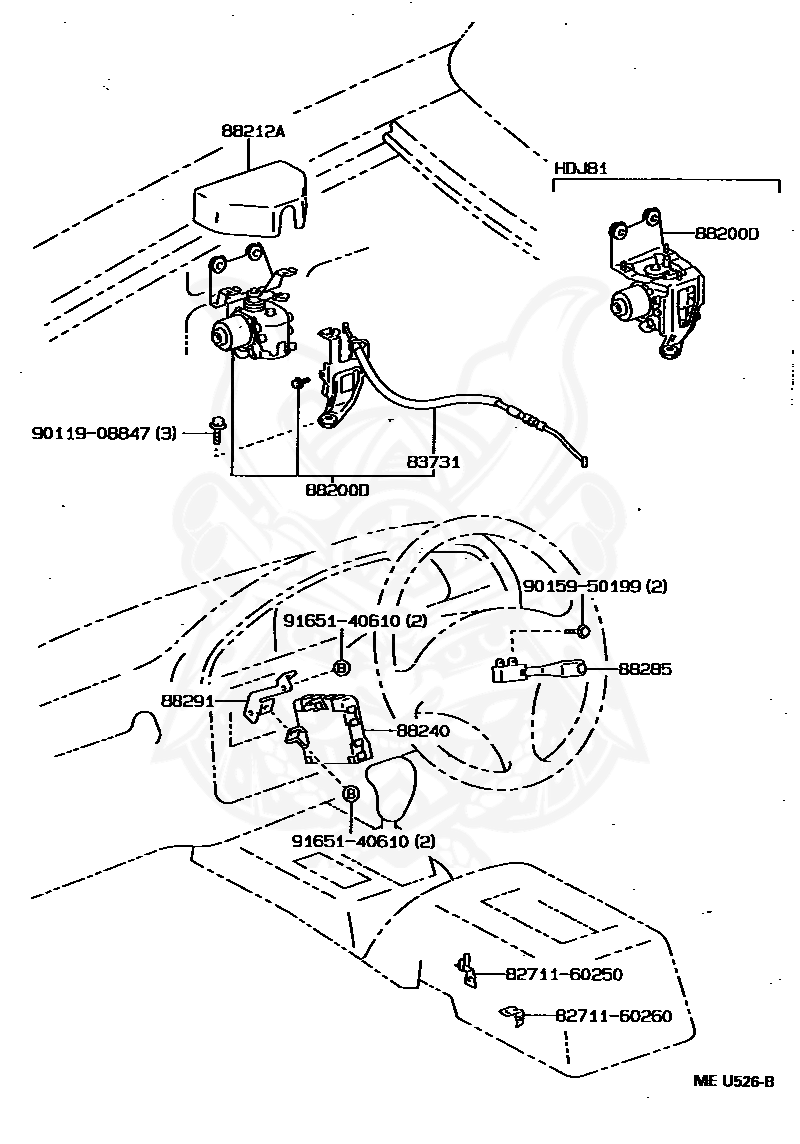 88212A

HDJ81

88200D

90119-08847 (3)

83731

88200D

90159-50199 (2)

91651-40610 (2)

B

88285

88291

88240

B

91651-40610 (2)

82711-60250

82711-60260

ME U526-B