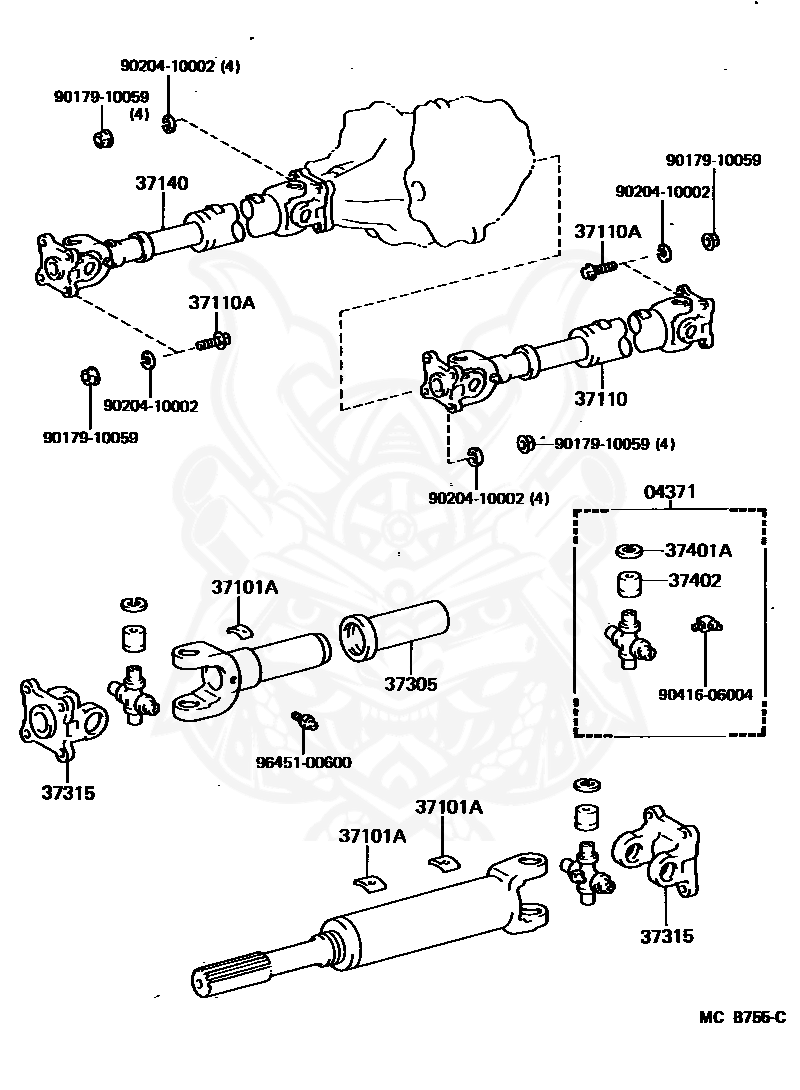 90204-10002 (4)
90179-10059 (4)
37140
90179-10059
90204-10002
37110A
37110A
90204-10002
90179-10059
37110
90179-10059 (4)
90204-10002 (4)
04371
37401A
37402
90416-06004
37101A
37305
96451-00600
37315
37101A
37101A
37315
MC 8755-C