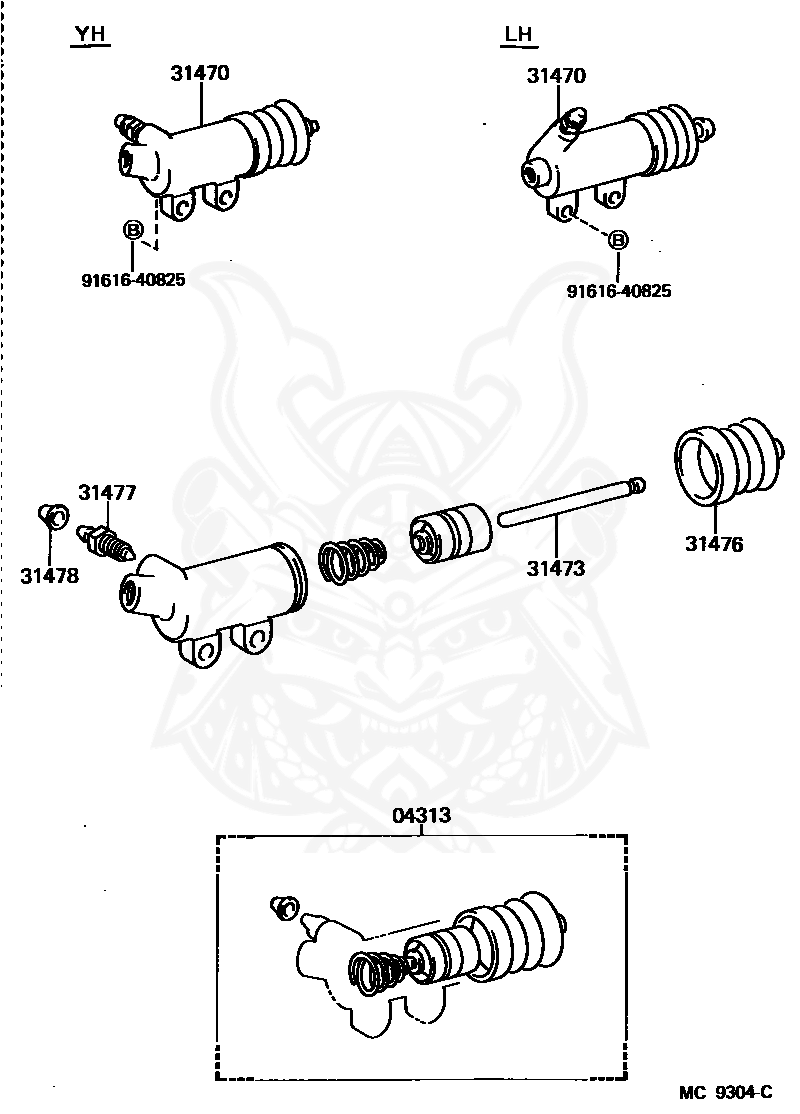 YH

31470

B

91616-40825

LH

31470

B

91616-40825

31477

31478

31473

31476

04313

MC 9304-C