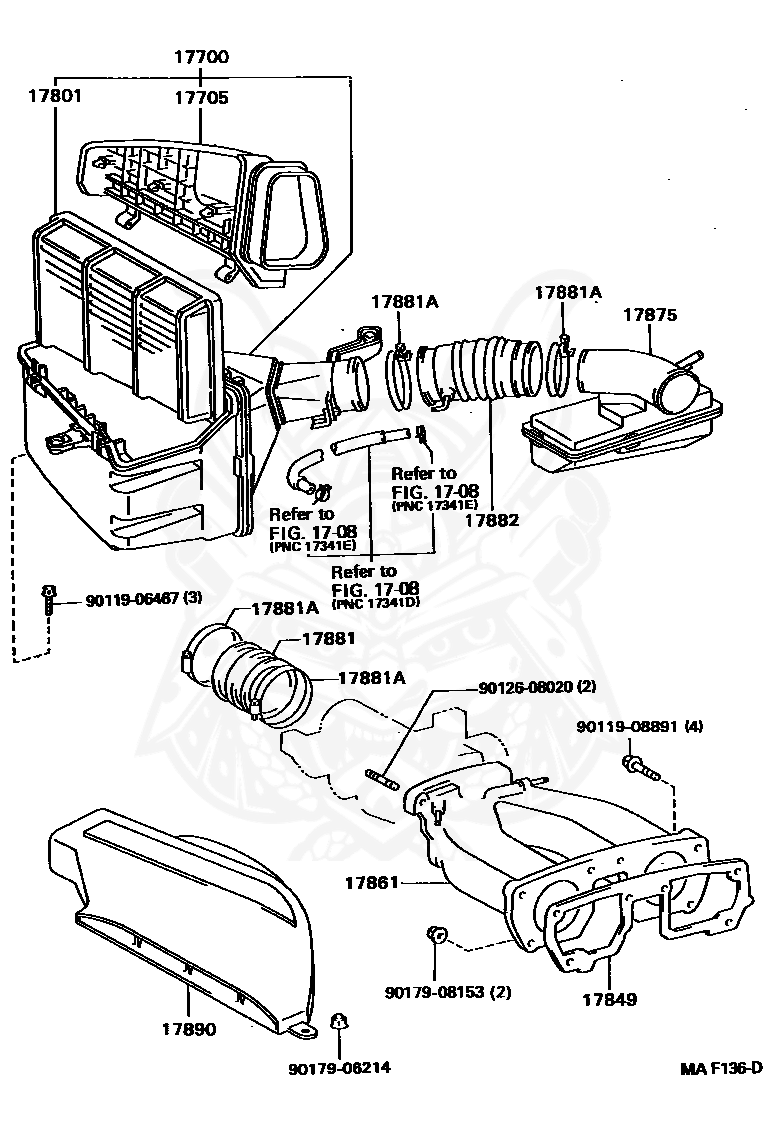 17700
17801
17705
17881A
17881A
17875
Refer to FIG. 17-08 (PNC 17341E)
17882
Refer to FIG. 17-08 (PNC 17341E)
Refer to FIG. 17-08 (PNC 17341D)
90119-06487 (3)
17881A
17881
17881A
90126-08020 (2)
90119-08891 (4)
17861
90179-08153 (2)
17849
17890
90179-06214
MA F136-D