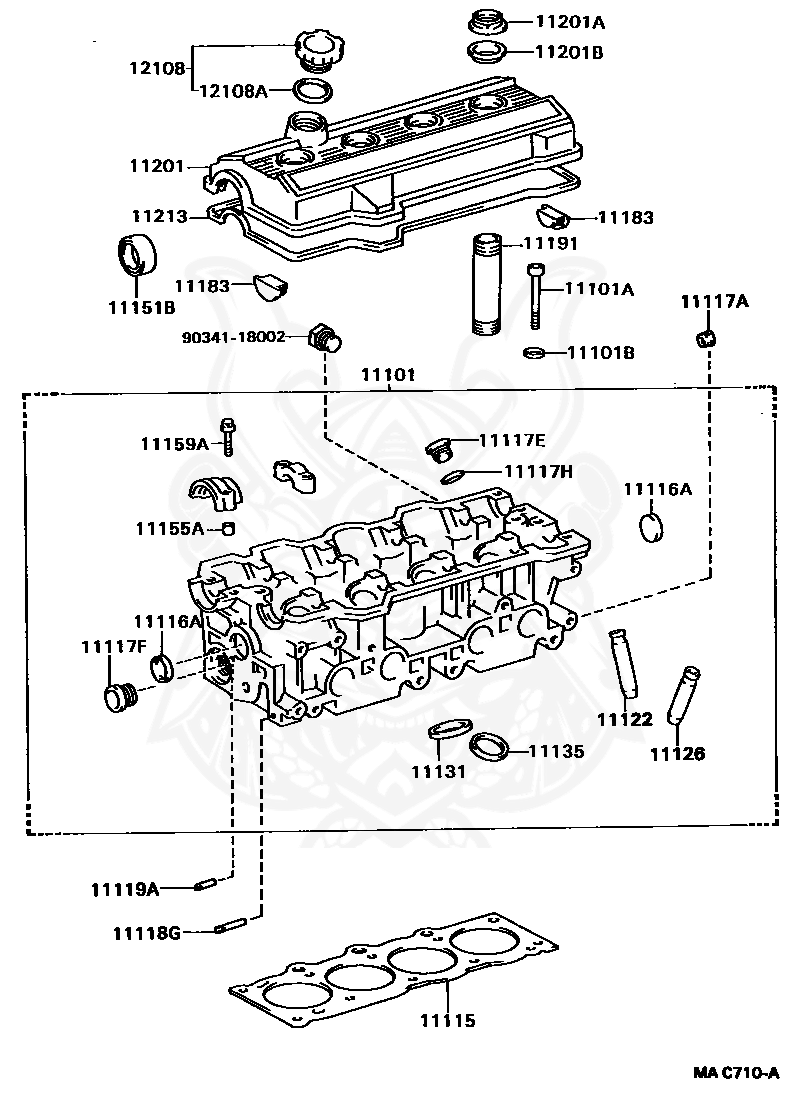 11201A
11201B
12108
12108A
11201
11213
11183
11191
11151B
11183
11101A
11117A
90341-18002
11101B
11101
11159A
11117E
11117H
11116A
11155A
11116A
11117F
11122
11126
11131
11135
11119A
11118G
11115
MA C710-A