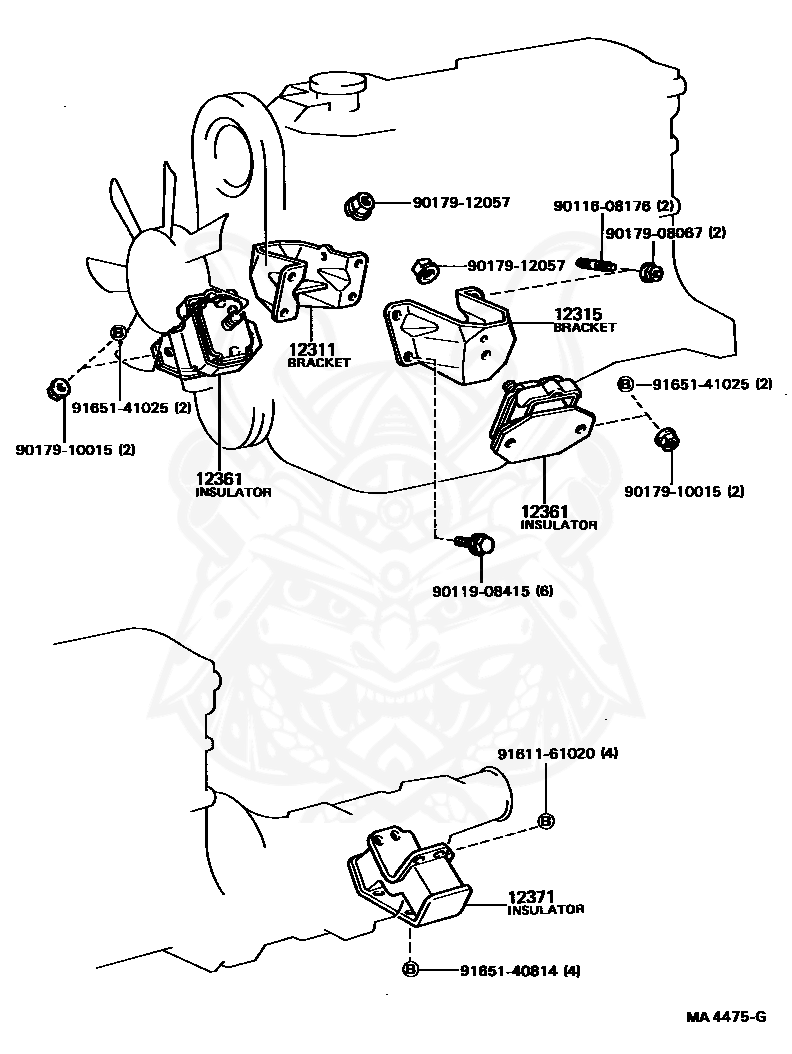 90179-12057

90116-08178 (2)
90179-08067 (2)

90179-12057

12315
BRACKET

12311
BRACKET

B

91651-41025 (2)

B 91651-41025 (2)

90179-10015 (2)

12361
INSULATOR

90179-10015 (2)

12361
INSULATOR

90119-08415 (6)

91611-61020 (4)

B

12371
INSULATOR

B 91651-40814 (4)

MA 4475-G