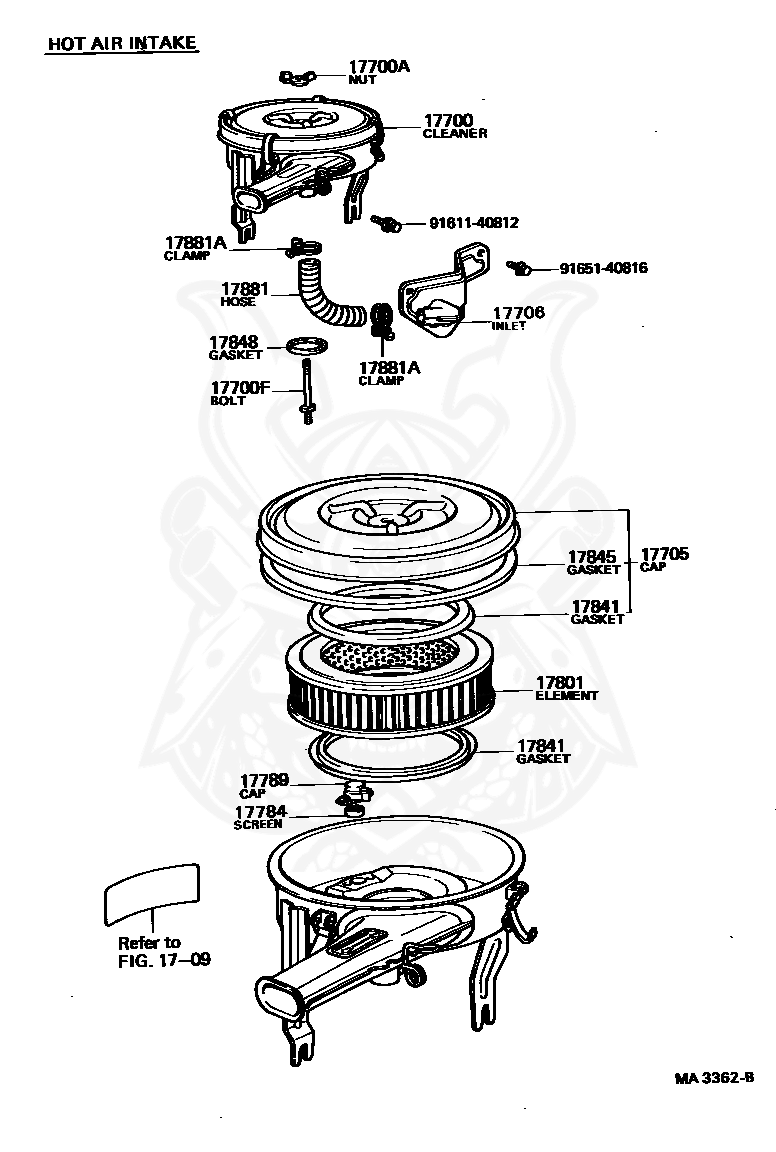 HOT AIR INTAKE

17700A
NUT

17700
CLEANER

91611-40812

17881A
CLAMP

91651-40816

17881
HOSE

17706
INLET

17848
GASKET

17881A
CLAMP

17700F
BOLT

17845
GASKET

17705
CAP

17841
GASKET

17801
ELEMENT

17841
GASKET

17789
CAP

17784
SCREEN

Refer to
FIG. 17–09

MA 3362-B