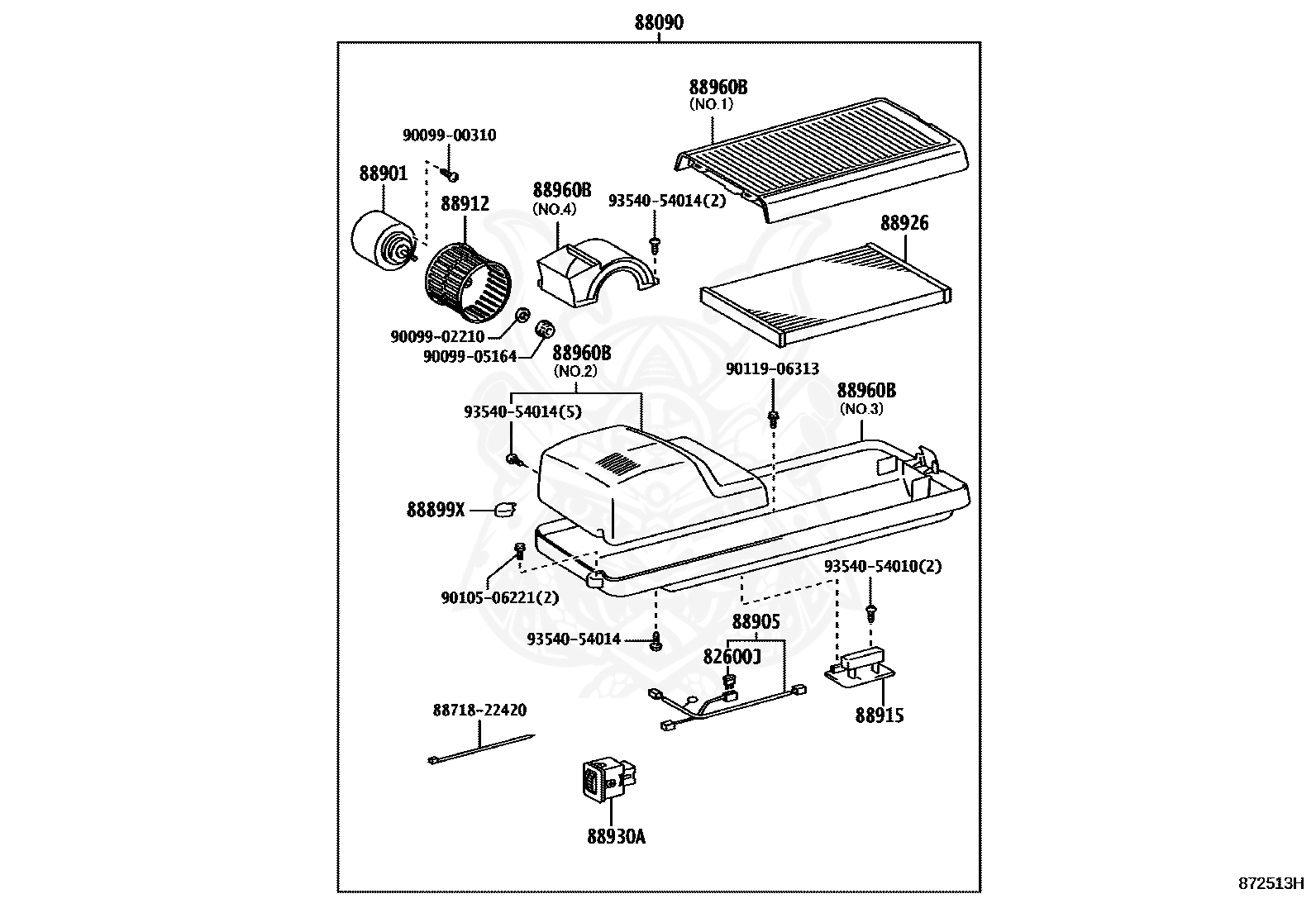 88090

88960B
(NO.1)

90099-00310

88901

88912

88960B
(NO.4)

93540-54014(2)

88926

90099-02210

90099-05164

88960B
(NO.2)

90119-06313

88960B
(NO.3)

93540-54014(5)

88899X

90105-06221(2)

93540-54010(2)

88905

93540-54014

82600J

88915

88718-22420

88930A

872513H