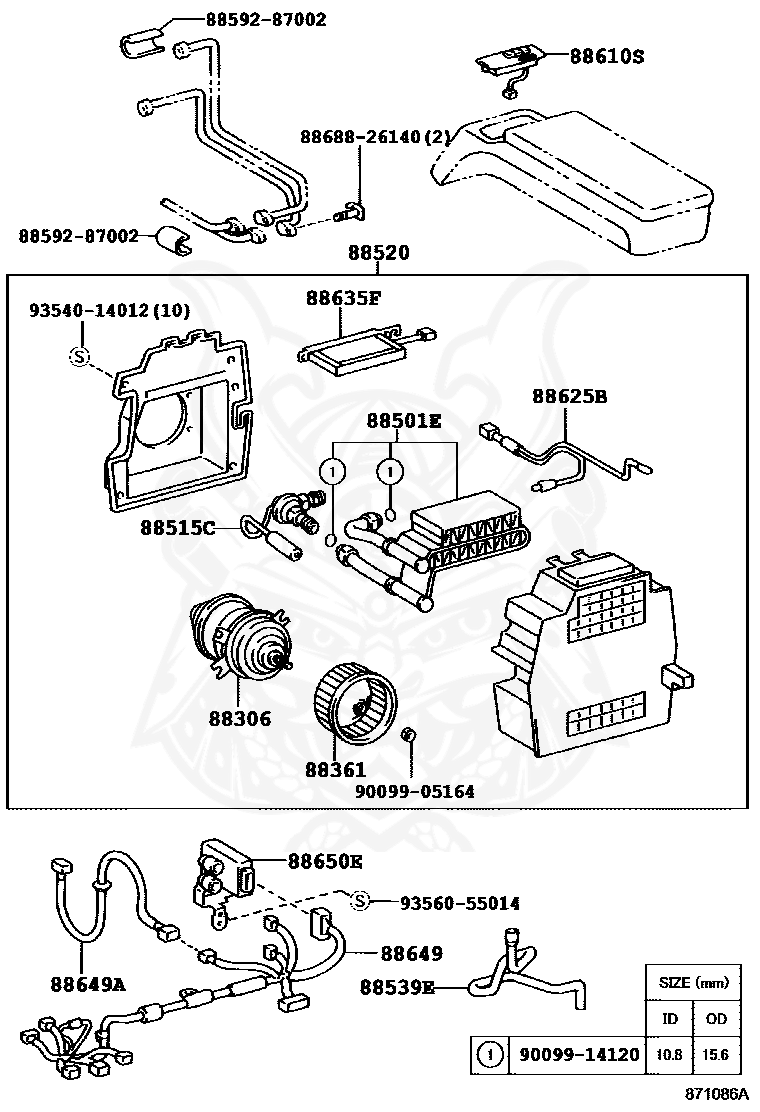 88592-87002

88610S

88688-26140 (2)

88592-87002

88520

93540-14012 (10)

S

88635F

88625B

88501E

1

1

88515C

88306

88361

90099-05164

88650E

S

93560-55014

88649

88649A

88539E

| | | SIZE (mm) | |
|---|---|---|---|
| | | ID | OD |
| 1 | 90099-14120 | 10.8 | 15.6 |

871086A