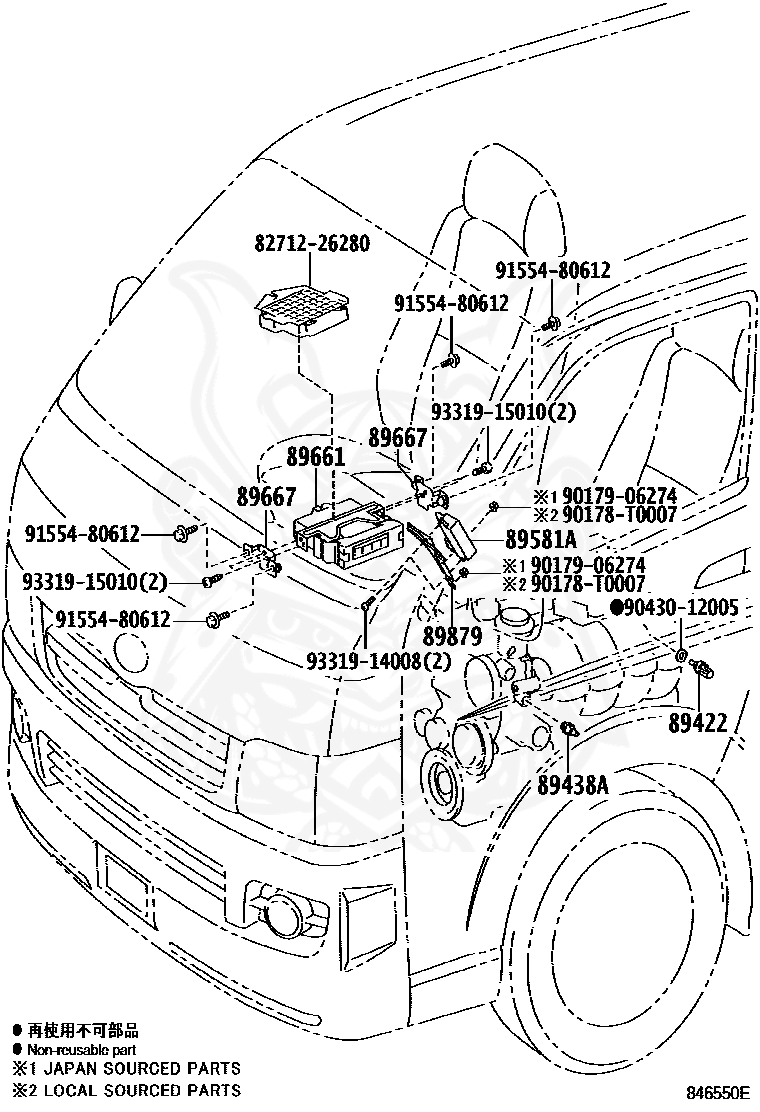 82712-26280

91554-80612

91554-80612

93319-15010(2)

89667

89661

89667

※1 90179-06274
※2 90178-T0007

91554-80612

89581A

93319-15010(2)

※1 90179-06274
※2 90178-T0007

91554-80612

●90430-12005

89879

93319-14008(2)

89422

89438A

● 再使用不可部品
● Non-reusable part
※1 JAPAN SOURCED PARTS
※2 LOCAL SOURCED PARTS

846550E