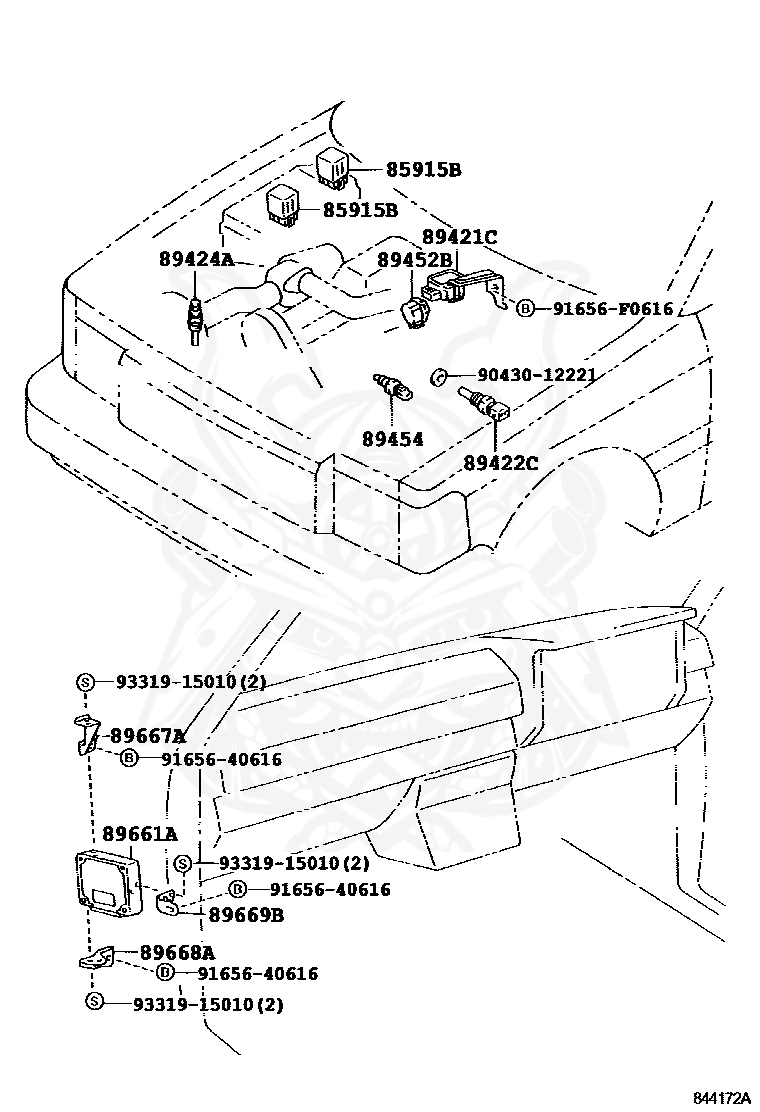 85915B
85915B
89421C
89424A
89452B
B 91656-F0616
90430-12221
89454
89422C
S 93319-15010(2)
89667A
B 91656-40616
89661A
S 93319-15010(2)
B 91656-40616
89669B
89668A
B 91656-40616
S 93319-15010(2)
844172A