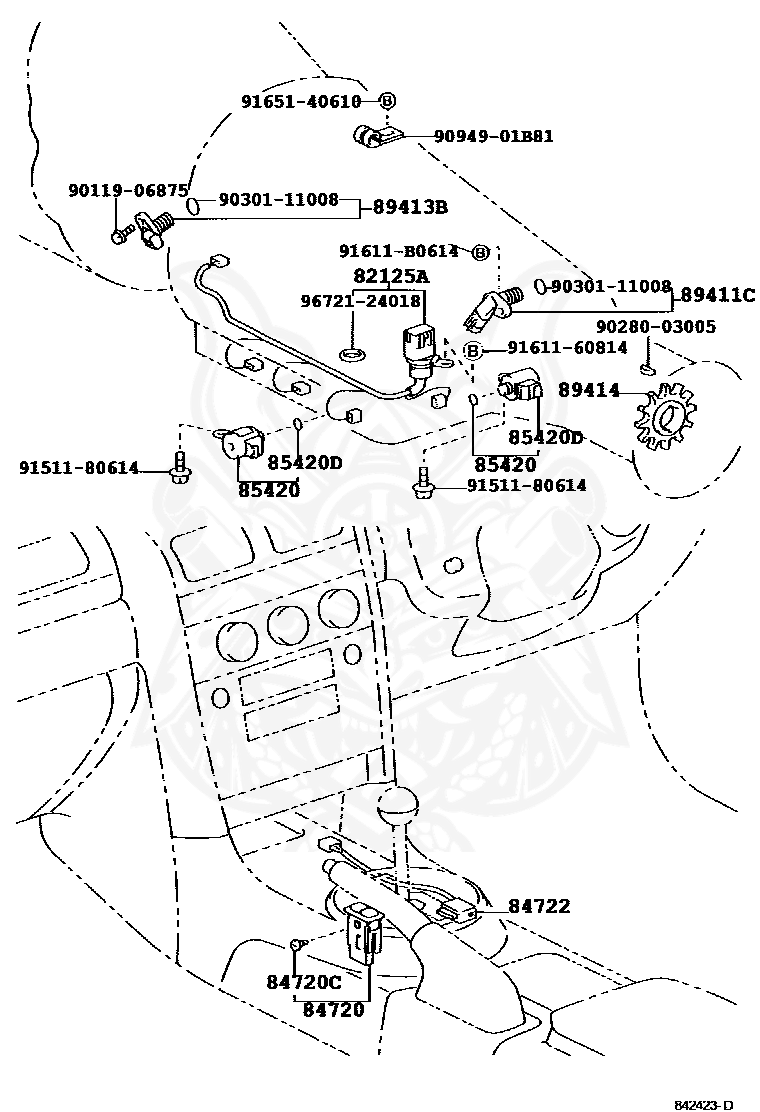 91651-40610 B
90949-01B81
90119-06875
90301-11008
89413B
91611-B0614 B
82125A
96721-24018
90301-11008
89411C
90280-03005
B 91611-60814
89414
85420D
85420
85420D
85420
91511-80614
91511-80614
84722
84720C
84720
842423-D