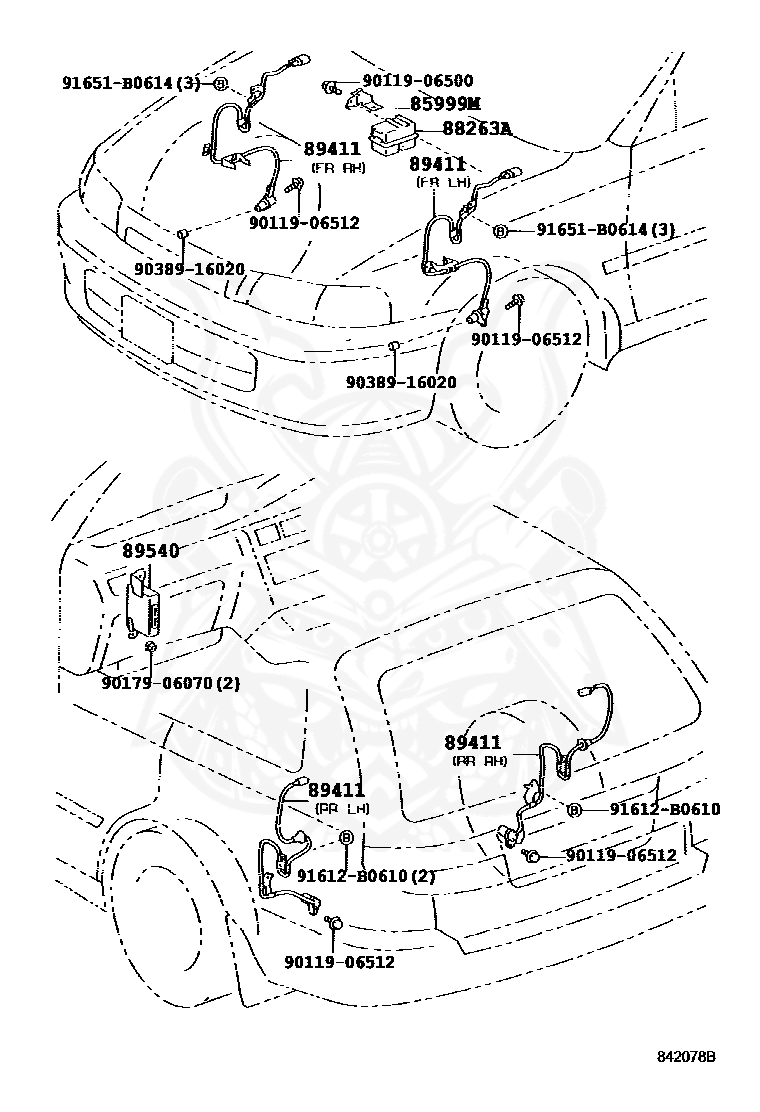 91651-B0614 (3)
90119-06500
85999M
88263A
89411
(FR RH)
89411
(FR LH)
90119-06512
91651-B0614 (3)
90389-16020
90119-06512
90389-16020
89540
90179-06070 (2)
89411
(RR RH)
89411
(RR LH)
91612-B0610
90119-06512
91612-B0610 (2)
90119-06512
842078B