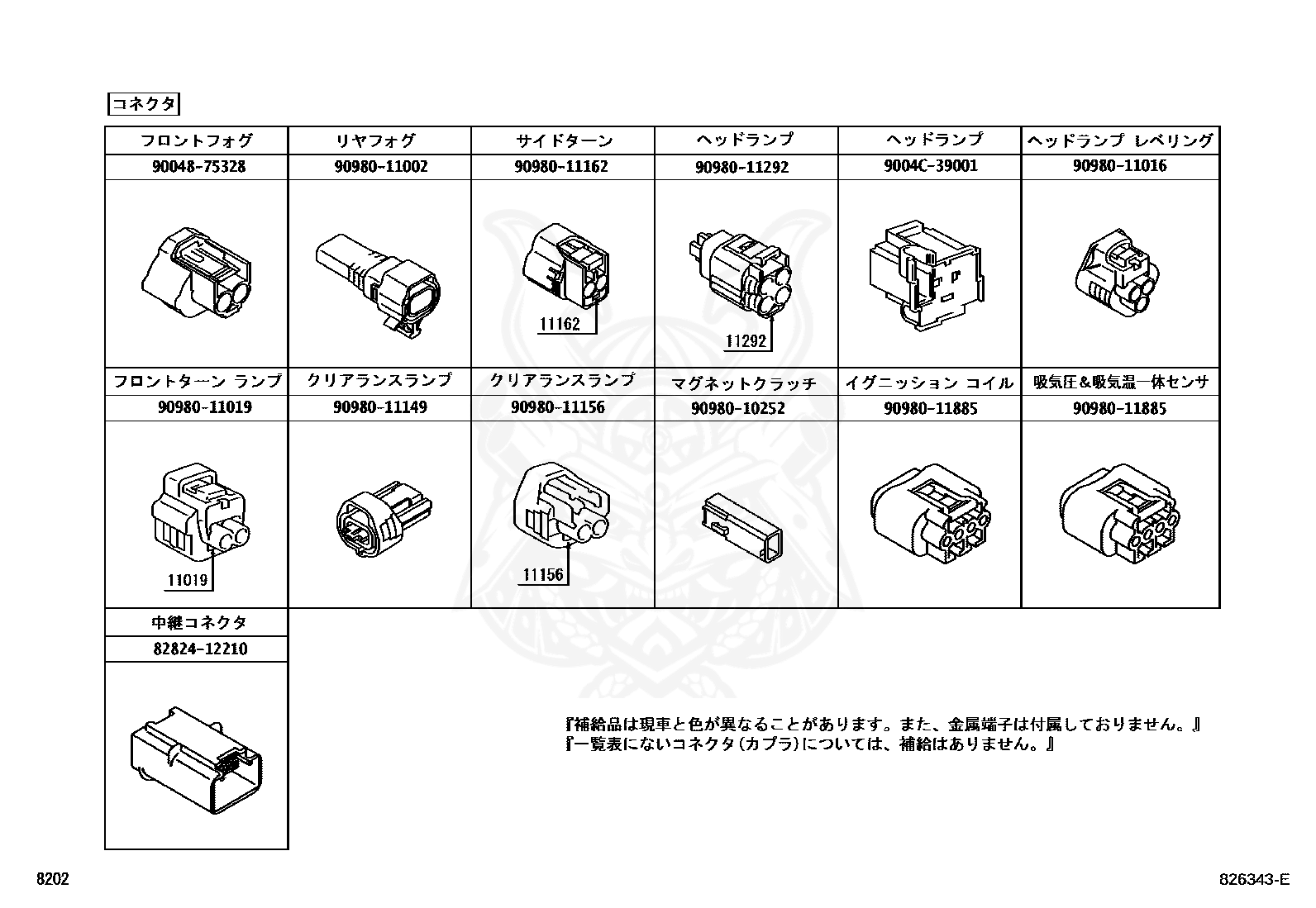 コネクタ

| フロントフォグ | リヤフォグ | サイドターン | ヘッドランプ | ヘッドランプ | ヘッドランプ レベリング |
|---|---|---|---|---|---|
| 90048-75328 | 90980-11002 | 90980-11162 | 90980-11292 | 9004C-39001 | 90980-11016 |
| | | 11162 | 11292 | | |
| フロントターン ランプ | クリアランスランプ | クリアランスランプ | マグネットクラッチ | イグニッション コイル | 吸気圧&吸気温一体センサ |
| 90980-11019 | 90980-11149 | 90980-11156 | 90980-10252 | 90980-11885 | 90980-11885 |
| 11019 | | 11156 | | | |
| 中継コネクタ | | | | | |
| 82824-12210 | | | | | |

『補給品は現車と色が異なることがあります。また、金属端子は付属しておりません。』
『一覧表にないコネクタ(カプラ)については、補給はありません。』

8202

826343-E