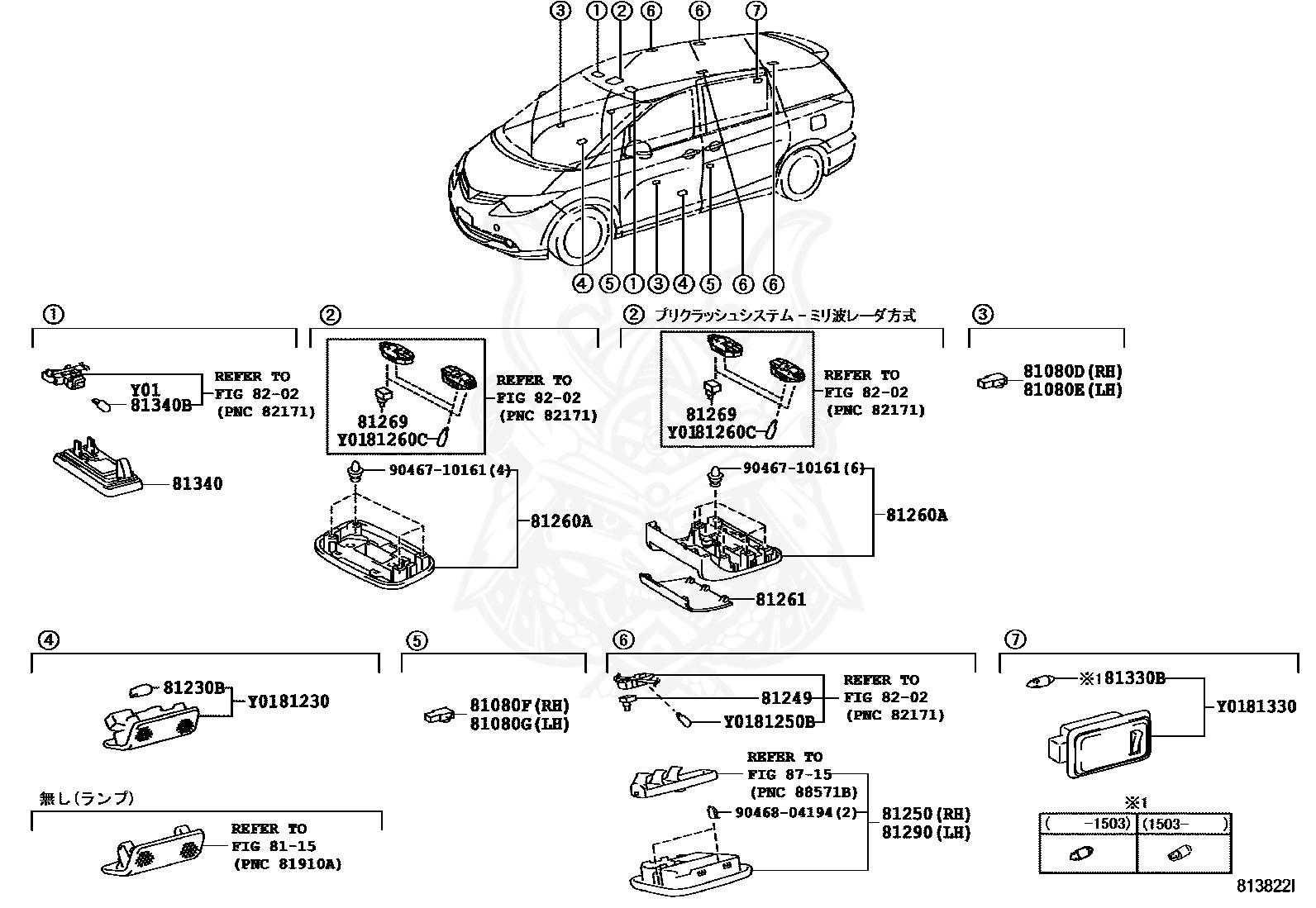 ③ ① ② ⑥ ⑥ ⑦

④ ⑤ ① ③ ④ ⑤ ⑥ ⑥

①

Y01
81340B
REFER TO
FIG 82-02
(PNC 82171)

81340

②

81269
Y0181260C
REFER TO
FIG 82-02
(PNC 82171)

90467-10161(4)

81260A

② プリクラッシュシステム－ミリ波レーダ方式

81269
Y0181260C
REFER TO
FIG 82-02
(PNC 82171)

90467-10161(6)

81260A

81261

③

81080D(RH)
81080E(LH)

④

81230B
Y0181230

無し(ランプ)

REFER TO
FIG 81-15
(PNC 81910A)

⑤

81080F(RH)
81080G(LH)

⑥

81249
Y0181250B
REFER TO
FIG 82-02
(PNC 82171)

REFER TO
FIG 87-15
(PNC 88571B)
90468-04194(2)
81250(RH)
81290(LH)

⑦

※1 81330B
Y0181330

※1

| ( -1503) | (1503- ) |
|---|---|
| | |

813822I