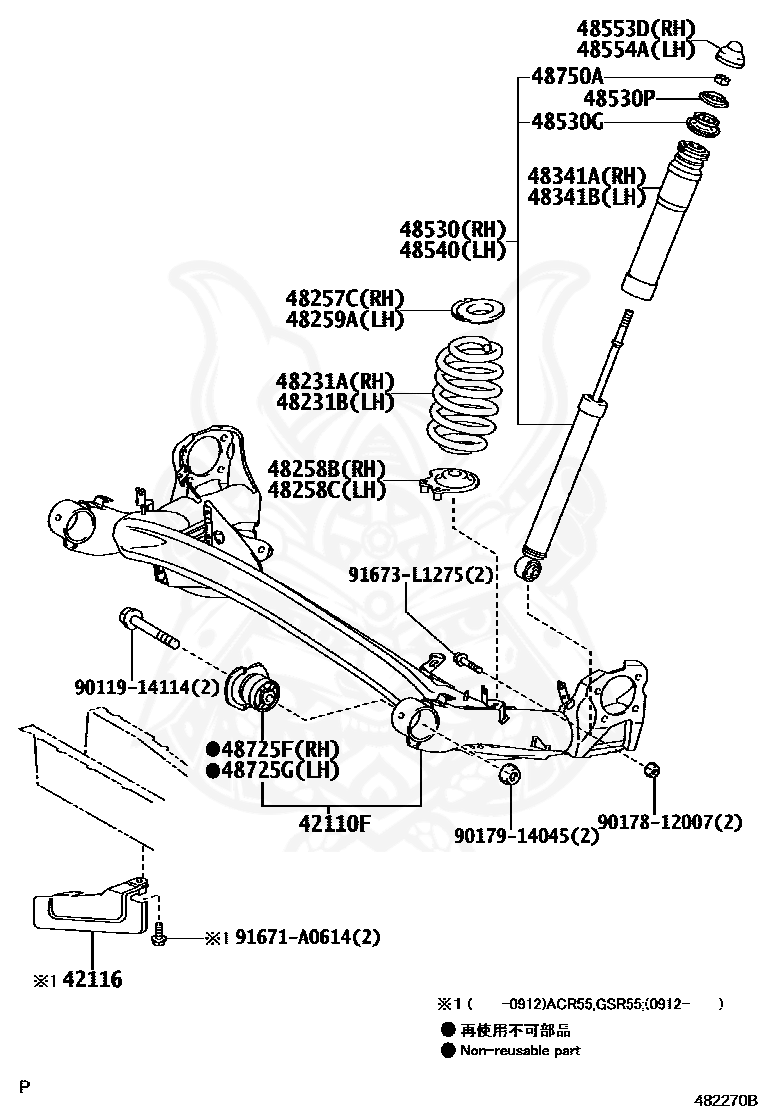 48553D(RH)
48554A(LH)
48750A
48530P
48530G
48341A(RH)
48341B(LH)
48530(RH)
48540(LH)
48257C(RH)
48259A(LH)
48231A(RH)
48231B(LH)
48258B(RH)
48258C(LH)
91673-L1275(2)
90119-14114(2)
●48725F(RH)
●48725G(LH)
42110F
90179-14045(2)
90178-12007(2)
※1 91671-A0614(2)
※1 42116

※1 (    -0912)ACR55,GSR55;(0912-    )
● 再使用不可部品
● Non-reusable part

P
482270B