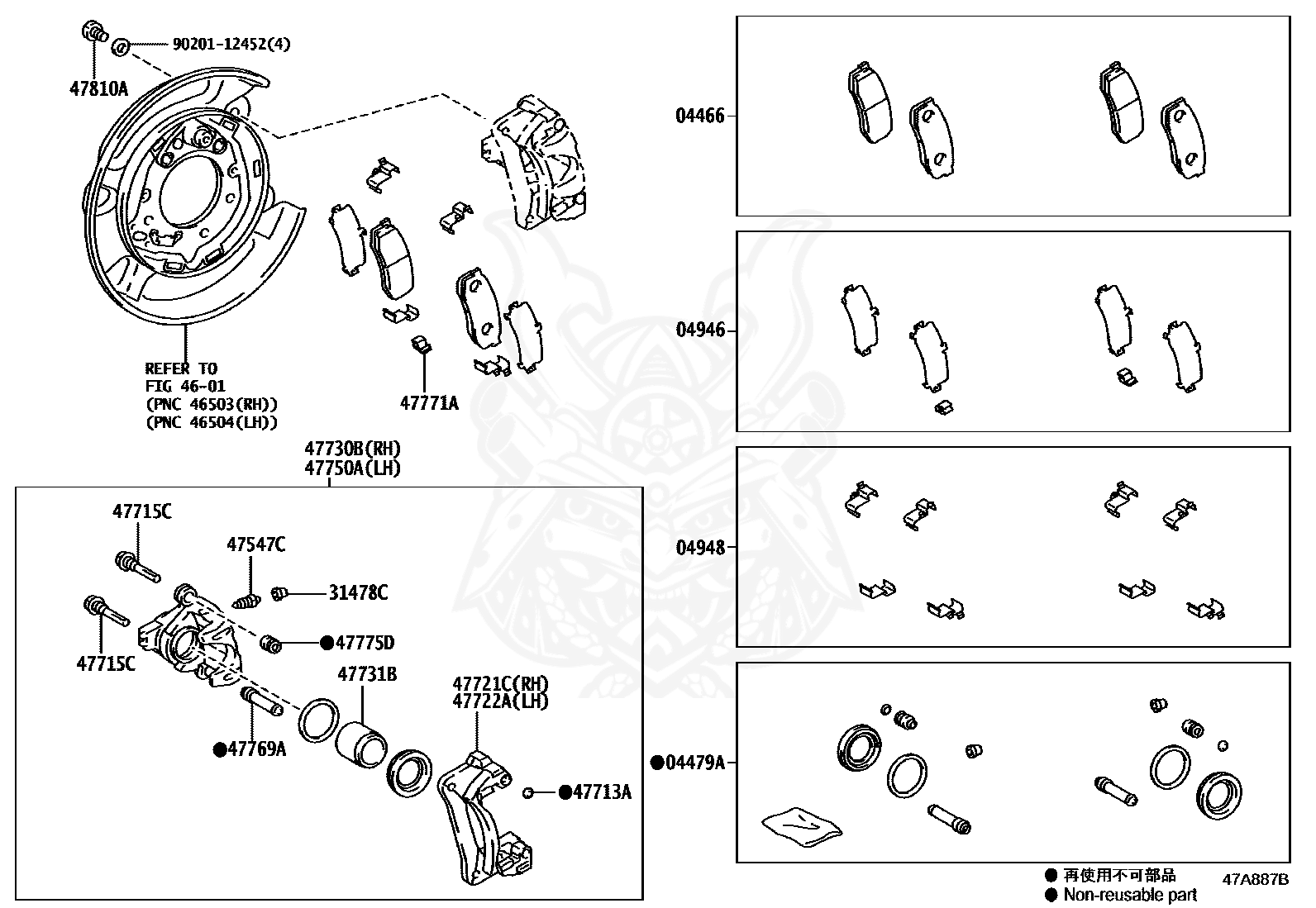 90201-12452(4)
47810A
REFER TO
FIG 46-01
(PNC 46503(RH))
(PNC 46504(LH))
47771A
47730B(RH)
47750A(LH)
47715C
47547C
31478C
47715C
●47775D
47731B
47721C(RH)
47722A(LH)
●47769A
●47713A
04466
04946
04948
●04479A
● 再使用不可部品
● Non-reusable part
47A887B