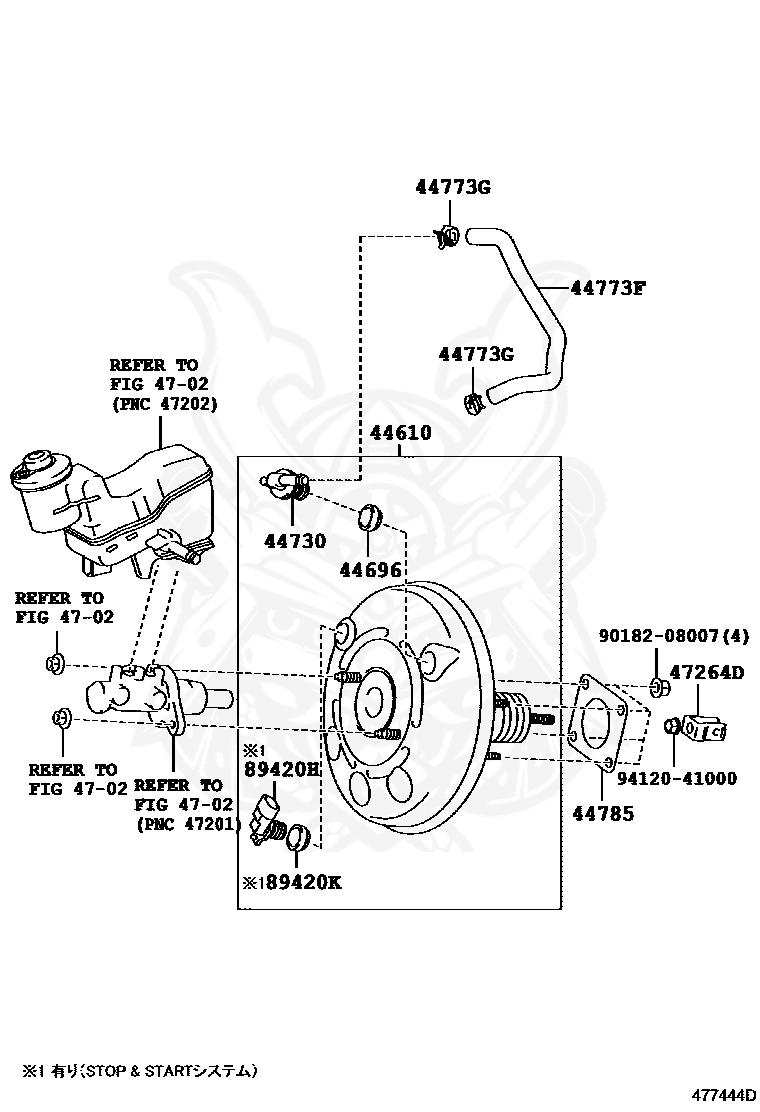 44773G

44773F

44773G

REFER TO FIG 47-02 (PNC 47202)

44610

44730

44696

REFER TO FIG 47-02

90182-08007(4)

47264D

REFER TO FIG 47-02

REFER TO FIG 47-02 (PNC 47201)

※1 89420H

94120-41000

44785

※1 89420K

※1 有り(STOP & STARTシステム)

477444D