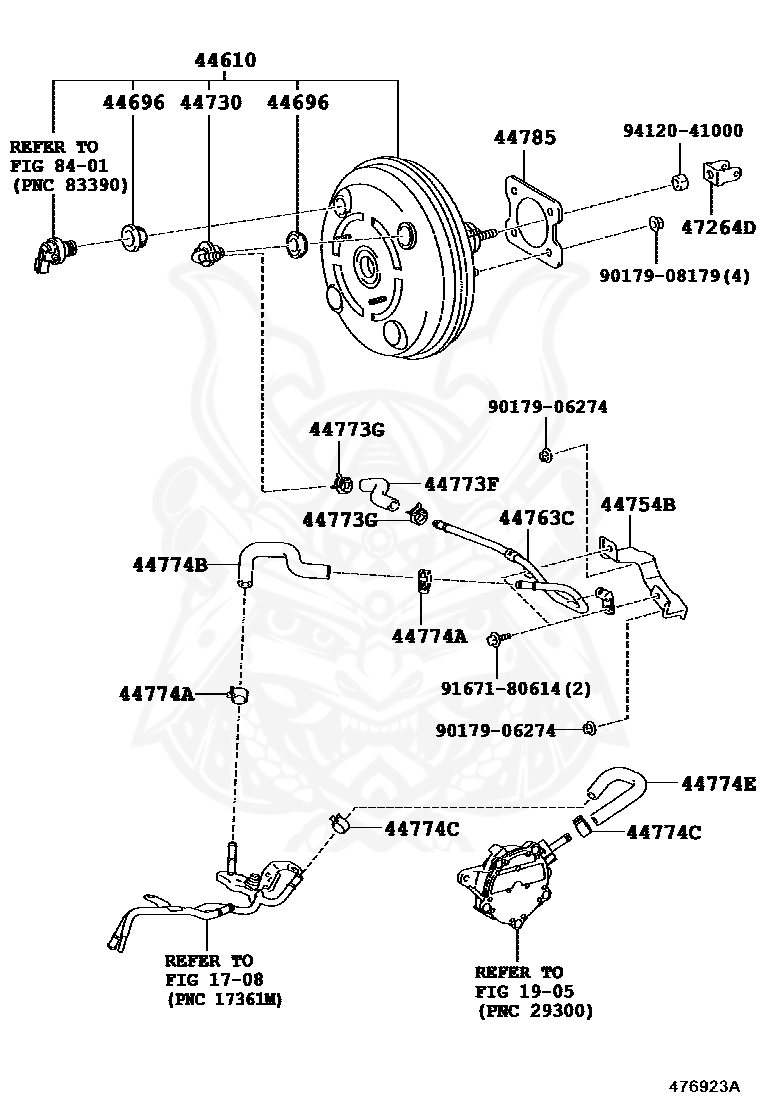 44610
44696
44730
44696
REFER TO
FIG 84-01
(PNC 83390)
44785
94120-41000
47264D
90179-08179(4)
90179-06274
44773G
44773F
44773G
44763C
44754B
44774B
44774A
91671-80614(2)
44774A
90179-06274
44774E
44774C
44774C
REFER TO
FIG 17-08
(PNC 17361M)
REFER TO
FIG 19-05
(PNC 29300)
476923A