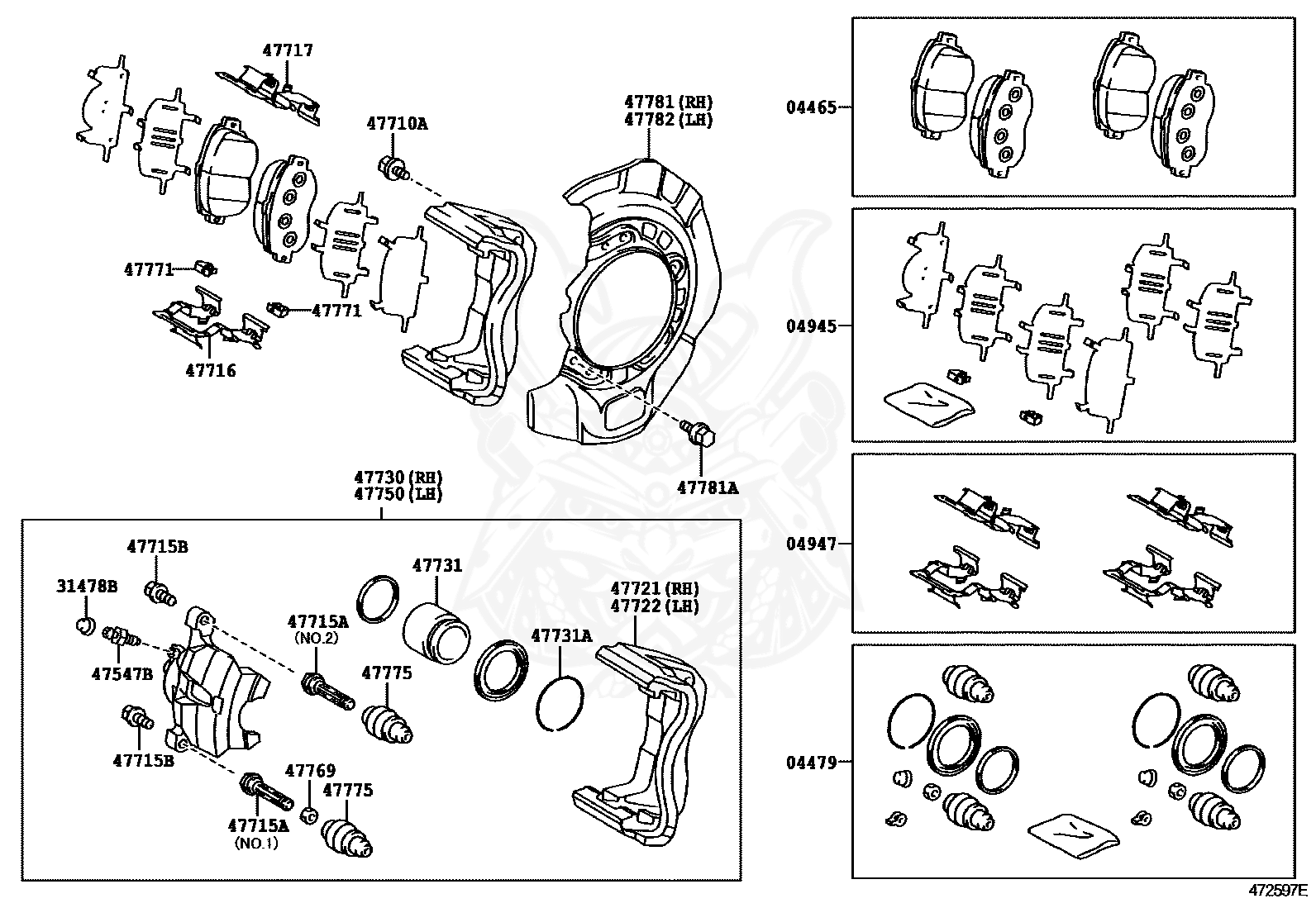 47717
47710A
47781 (RH)
47782 (LH)
47771
47771
47716
47781A
47730 (RH)
47750 (LH)
47715B
31478B
47547B
47715B
47715A
(NO.2)
47731
47775
47731A
47721 (RH)
47722 (LH)
47769
47775
47715A
(NO.1)
04465
04945
04947
04479
472597E