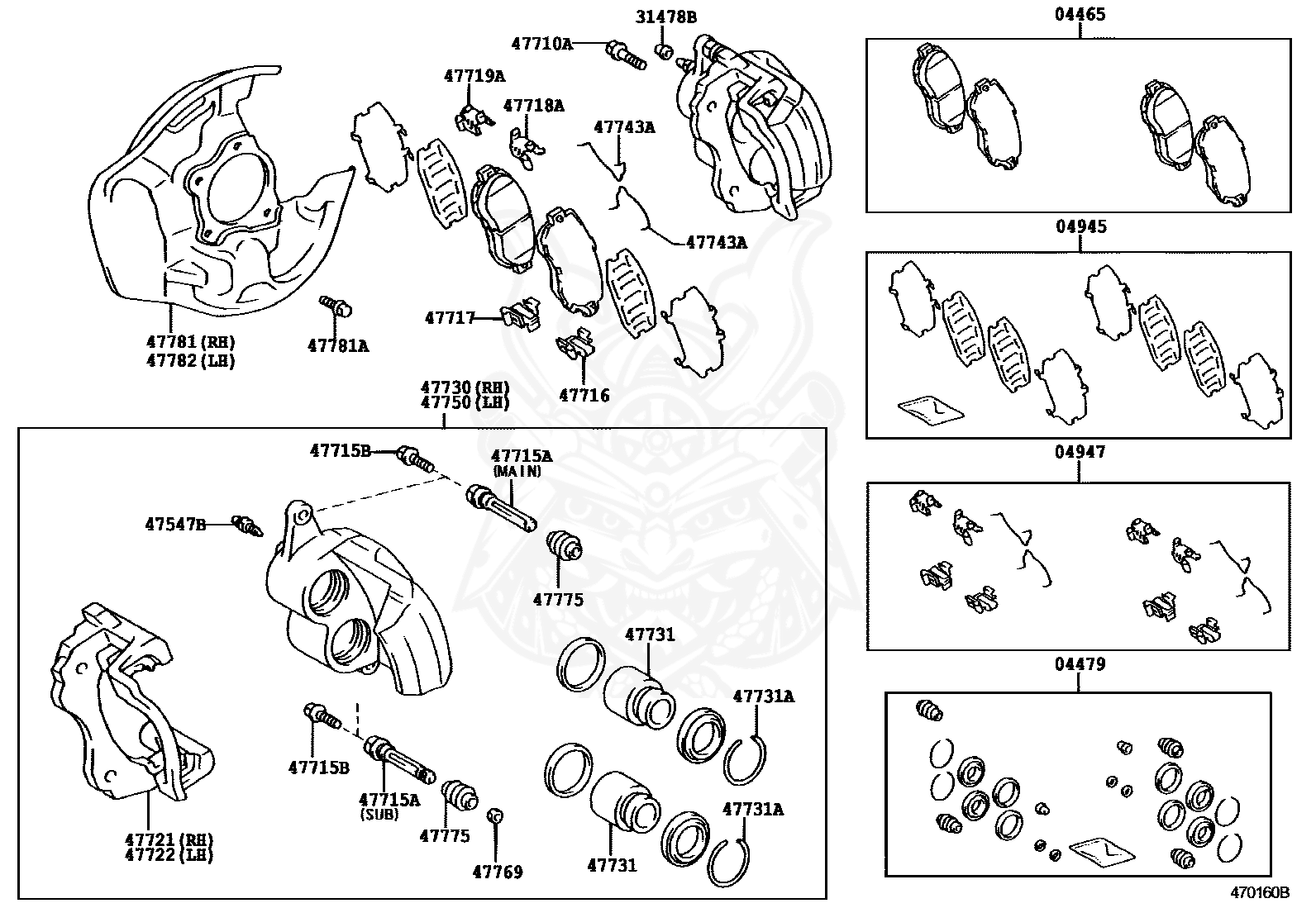 31478B
47710A
47719A
47718A
47743A
47743A
47781 (RH)
47782 (LH)
47781A
47717
47716
47730 (RH)
47750 (LH)
47715B
47715A
(MAIN)
47547B
47775
47731
47731A
47715B
47715A
(SUB)
47775
47769
47731
47731A
47721 (RH)
47722 (LH)
04465
04945
04947
04479
470160B