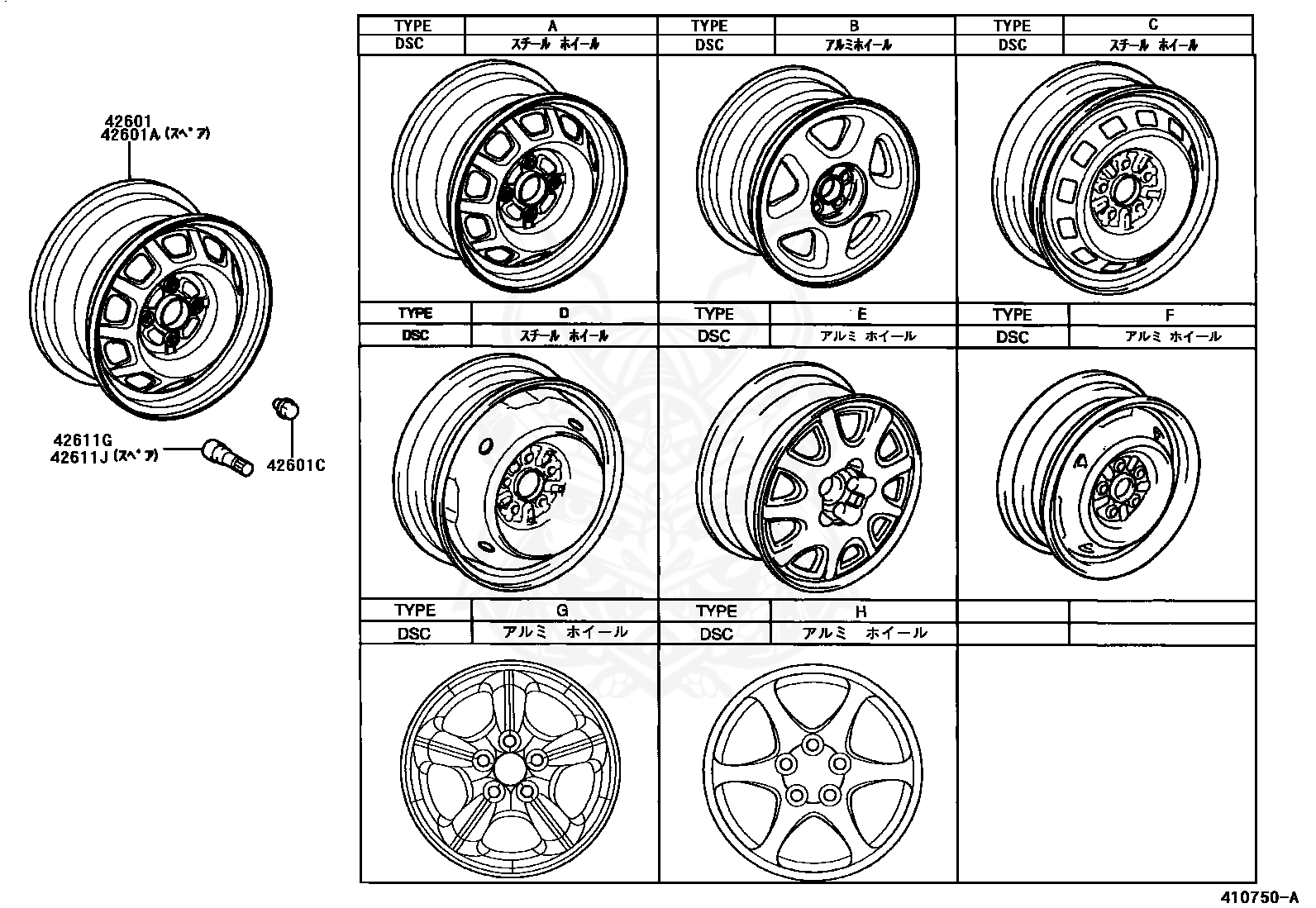 42601
42601A (スペア)

42611G
42611J (スペア)

42601C

| TYPE | A | TYPE | B | TYPE | C |
|---|---|---|---|---|---|
| DSC | スチール ホイール | DSC | アルミホイール | DSC | スチール ホイール |

| TYPE | D | TYPE | E | TYPE | F |
|---|---|---|---|---|---|
| DSC | スチール ホイール | DSC | アルミ ホイール | DSC | アルミ ホイール |

| TYPE | G | TYPE | H | | |
|---|---|---|---|---|---|
| DSC | アルミ ホイール | DSC | アルミ ホイール | | |

410750-A