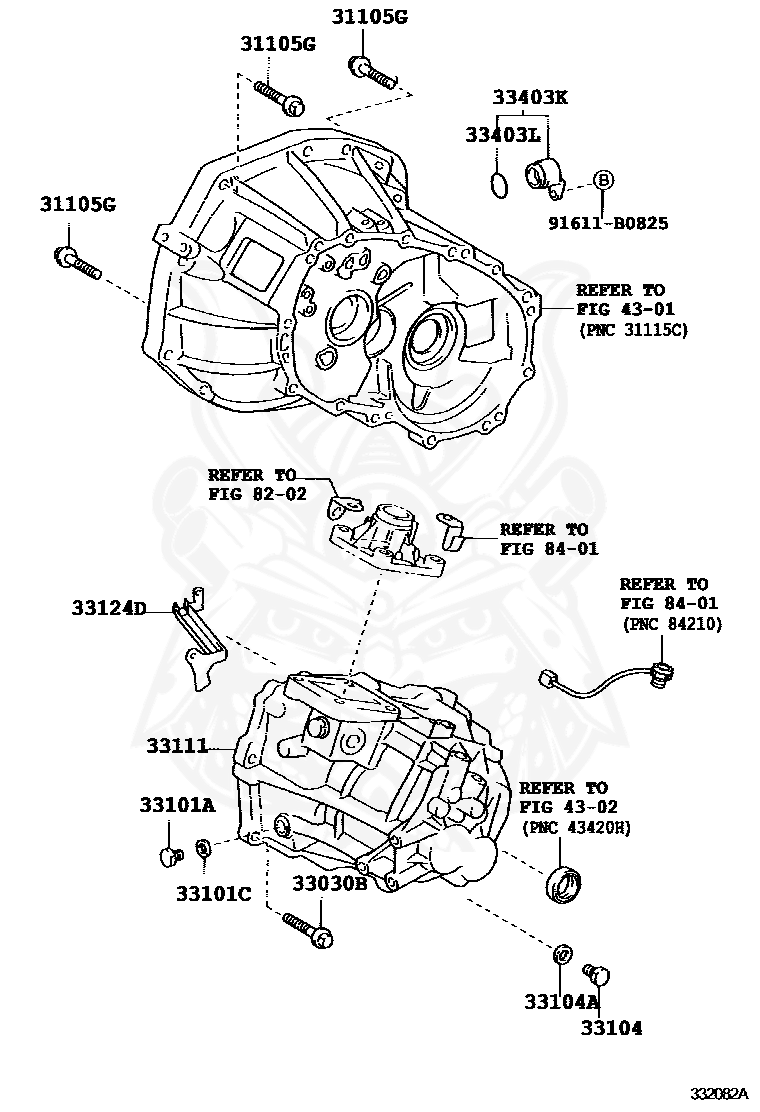 31105G
31105G
33403K
33403L
B
91611-B0825
31105G
REFER TO
FIG 43-01
(PNC 31115C)
REFER TO
FIG 82-02
REFER TO
FIG 84-01
REFER TO
FIG 84-01
(PNC 84210)
33124D
33111
REFER TO
FIG 43-02
(PNC 43420H)
33101A
33101C
33030B
33104A
33104
332082A