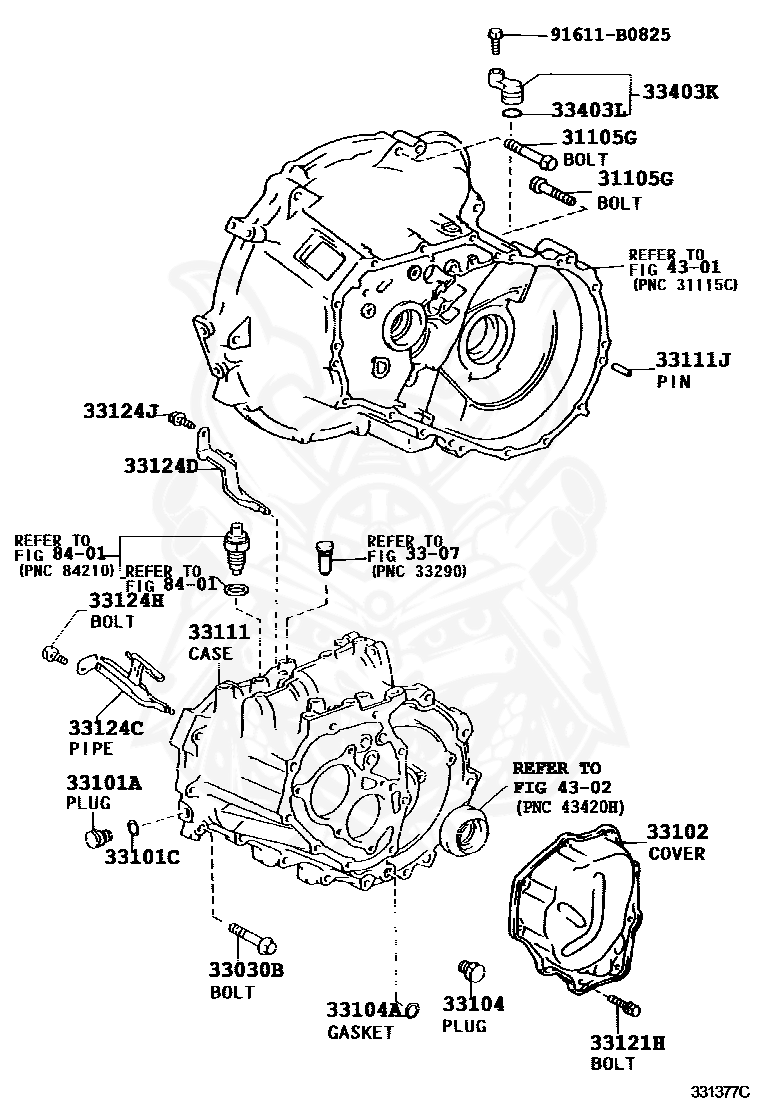 91611-B0825

33403K

33403L

31105G
BOLT

31105G
BOLT

REFER TO
FIG 43-01
(PNC 31115C)

33111J
PIN

33124J

33124D

REFER TO
FIG 84-01
(PNC 84210)

REFER TO
FIG 84-01

REFER TO
FIG 33-07
(PNC 33290)

33124H
BOLT

33111
CASE

33124C
PIPE

33101A
PLUG

33101C

REFER TO
FIG 43-02
(PNC 43420H)

33102
COVER

33030B
BOLT

33104A
GASKET

33104
PLUG

33121H
BOLT

331377C