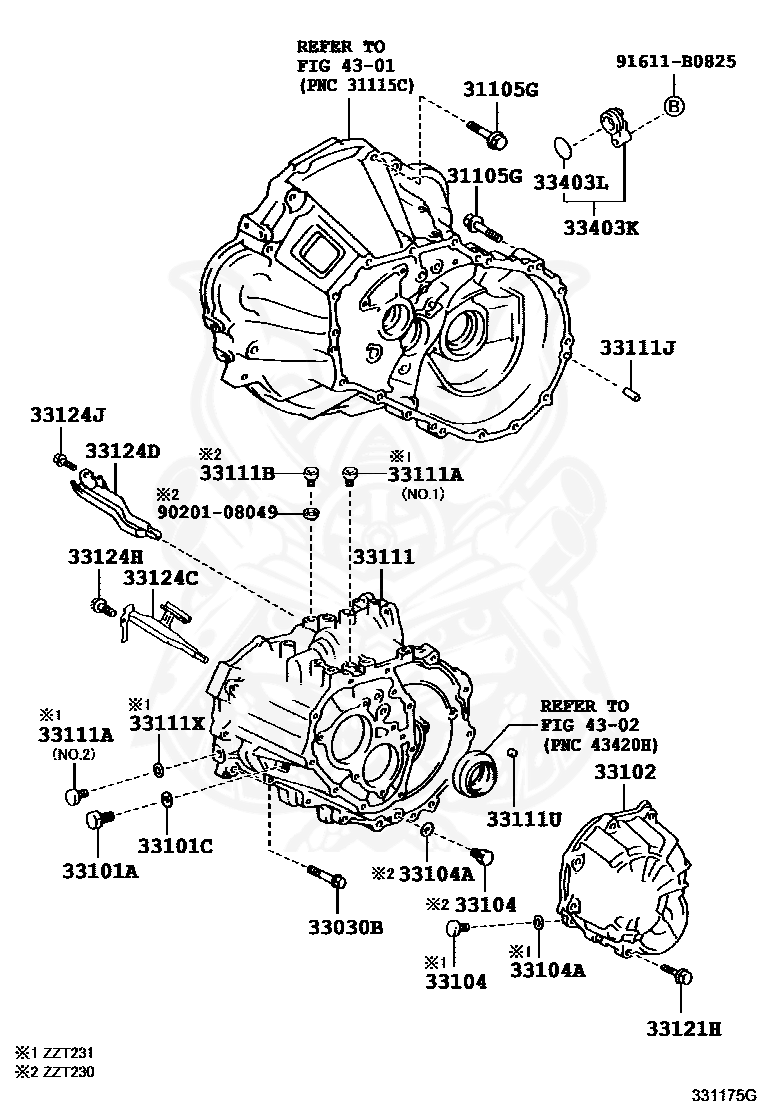 REFER TO FIG 43-01 (PNC 31115C)

31105G

91611-B0825

B

31105G

33403L

33403K

33111J

33124J

33124D

※2
33111B

※1
33111A
(NO.1)

※2
90201-08049

33124H

33124C

33111

※1
33111A
(NO.2)

※1
33111X

REFER TO FIG 43-02 (PNC 43420H)

33102

33111U

33101C

33101A

※2 33104A

※2 33104

33030B

※1
33104

※1
33104A

33121H

※1 ZZT231
※2 ZZT230

331175G