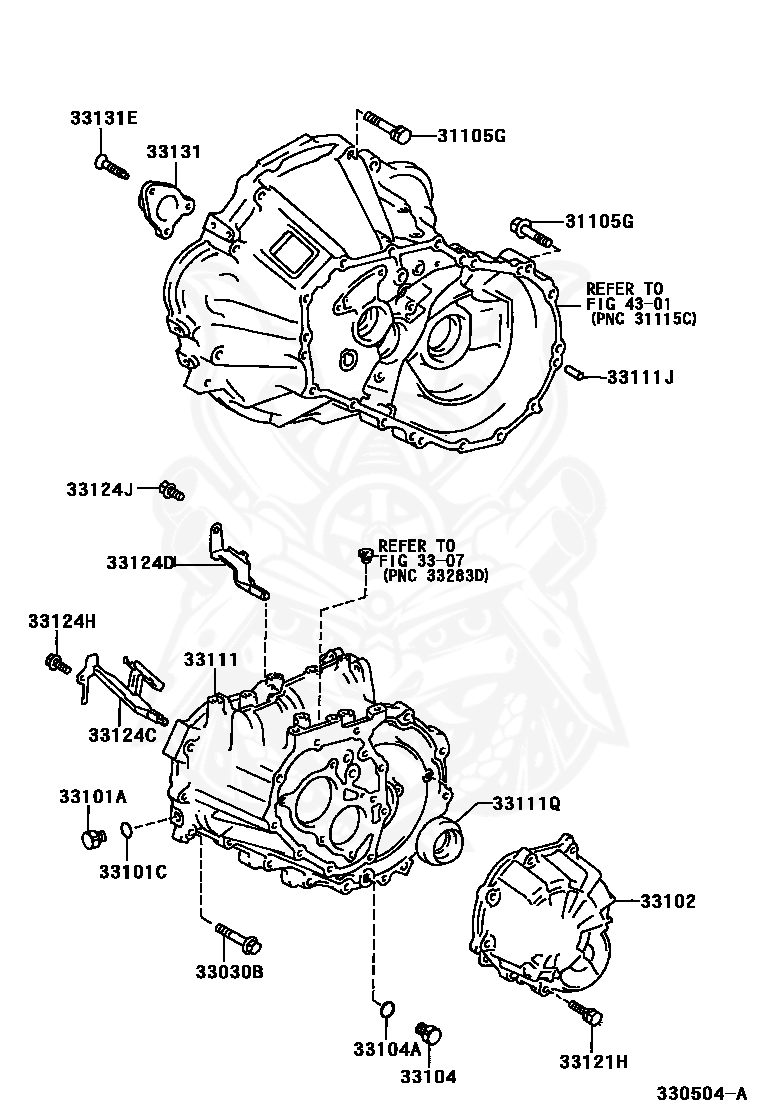 33131E
33131
31105G
31105G
REFER TO FIG 43-01 (PNC 31115C)
33111J
33124J
33124D
REFER TO FIG 33-07 (PNC 33283D)
33124H
33111
33124C
33101A
33101C
33111Q
33102
33030B
33104A
33104
33121H
330504-A