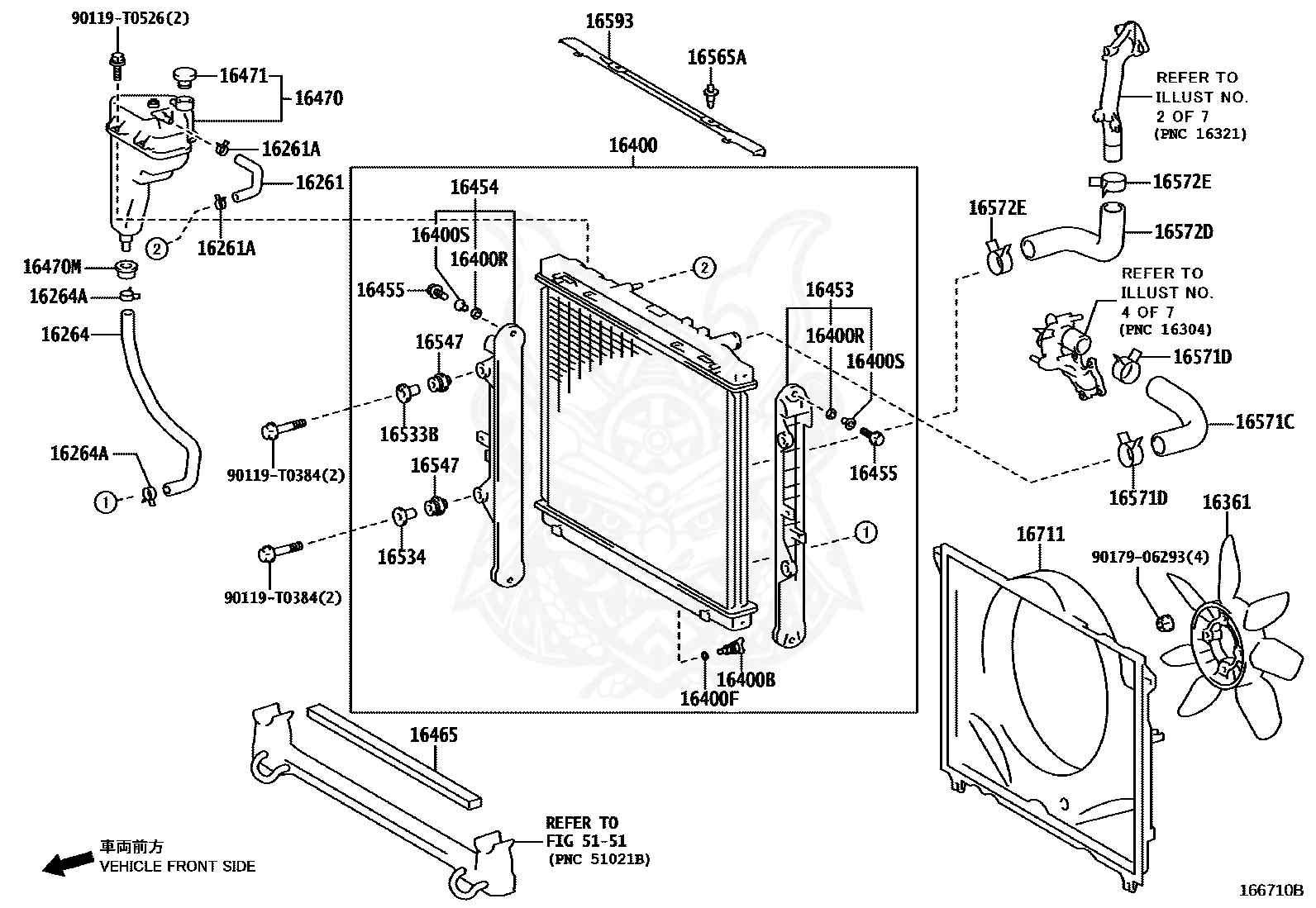 90119-T0526(2)
16471
16470
16261A
16261
2
16261A
16470M
16264A
16264
16264A
1
16593
16565A
16400
16454
16400S
16400R
16455
16547
16533B
90119-T0384(2)
16547
16534
90119-T0384(2)
2
16453
16400R
16400S
16455
1
16400B
16400F
REFER TO ILLUST NO. 2 OF 7 (PNC 16321)
16572E
16572E
16572D
REFER TO ILLUST NO. 4 OF 7 (PNC 16304)
16571D
16571C
16571D
16361
16711
90179-06293(4)
16465
REFER TO FIG 51-51 (PNC 51021B)
車両前方
VEHICLE FRONT SIDE
166710B