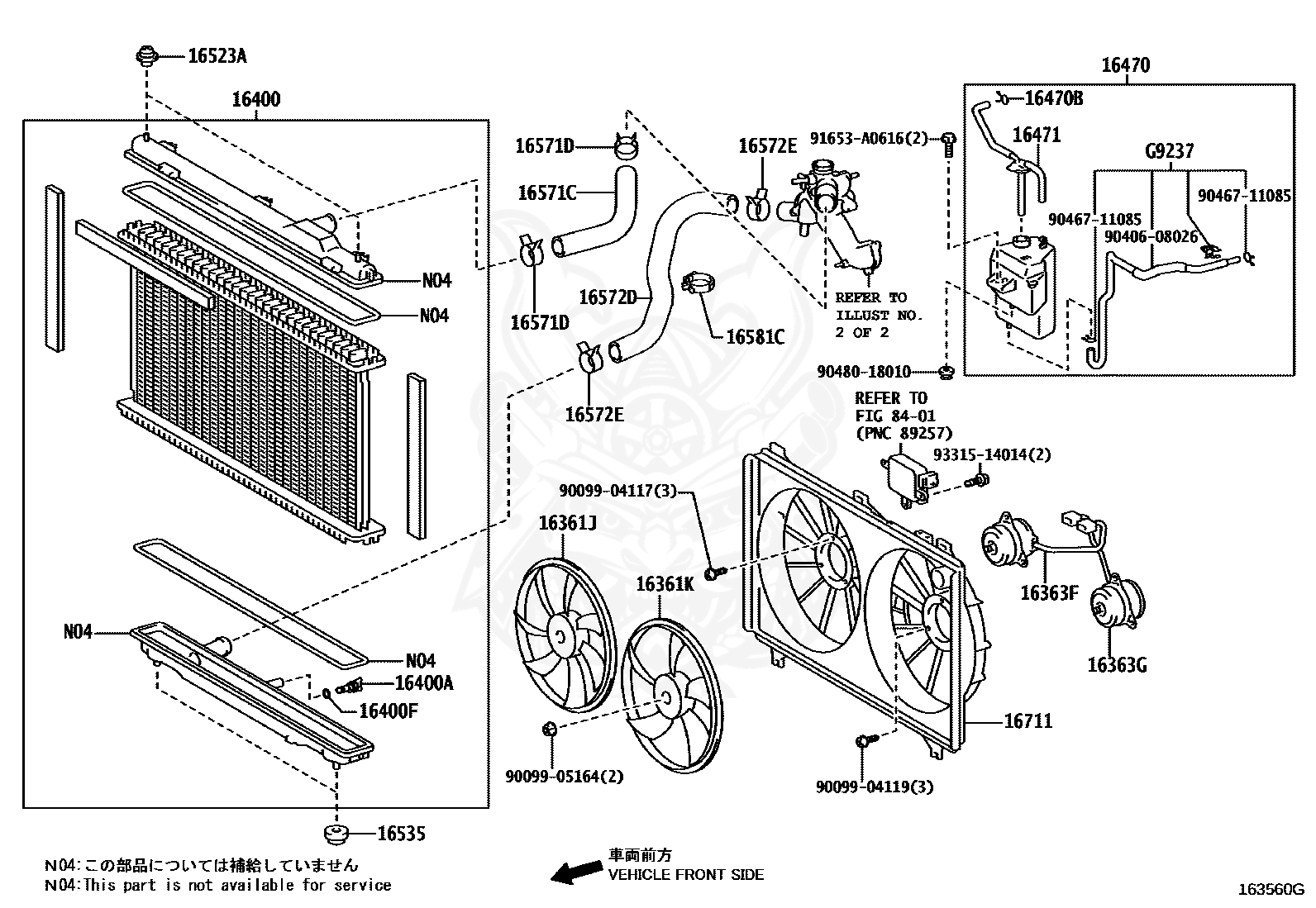 16523A
16400
N04
N04
N04
N04
16400A
16400F
16535
16571D
16571C
16571D
16572D
16572E
16572E
16581C
91653-A0616(2)
REFER TO ILLUST NO. 2 OF 2
90480-18010
16470
16470B
16471
G9237
90467-11085
90467-11085
90406-08026
REFER TO FIG 84-01 (PNC 89257)
93315-14014(2)
90099-04117(3)
16361J
16361K
16363F
16363G
16711
90099-05164(2)
90099-04119(3)
N04:この部品については補給していません
N04:This part is not available for service
車両前方
VEHICLE FRONT SIDE
163560G