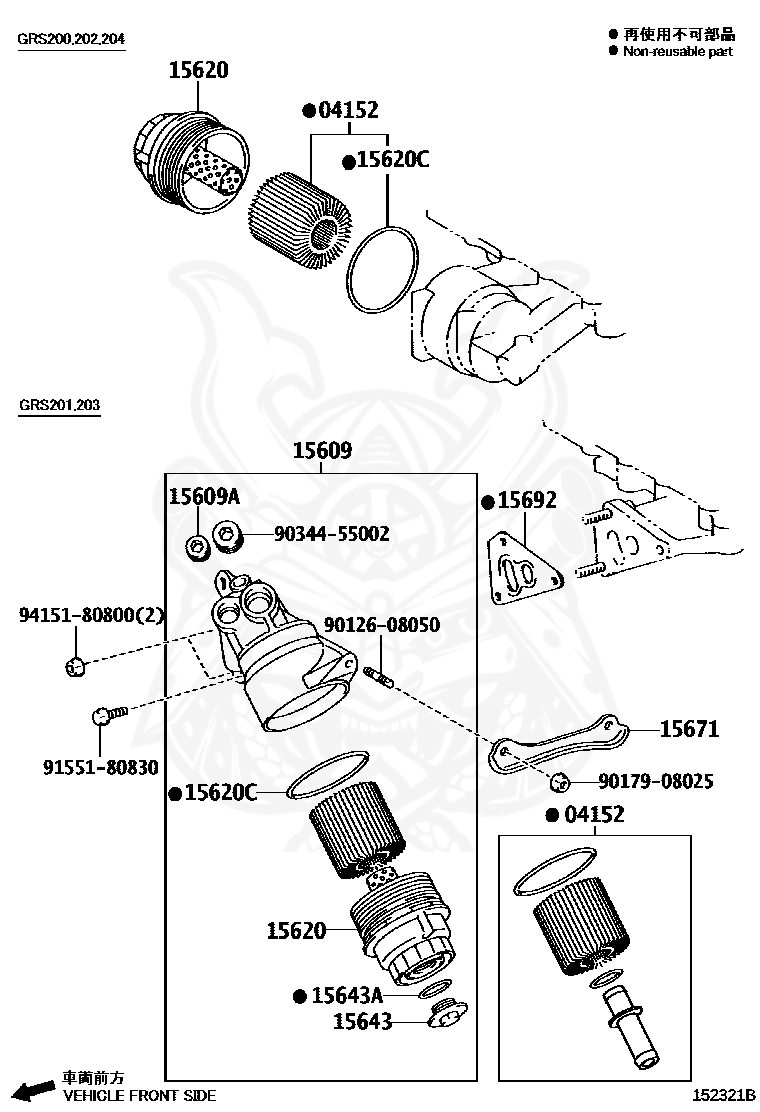 GRS200,202,204

● 再使用不可部品
● Non-reusable part

15620

●04152

●15620C

GRS201,203

15609

15609A

90344-55002

●15692

94151-80800(2)

90126-08050

91551-80830

15671

90179-08025

●15620C

●04152

15620

●15643A

15643

車両前方
VEHICLE FRONT SIDE

152321B