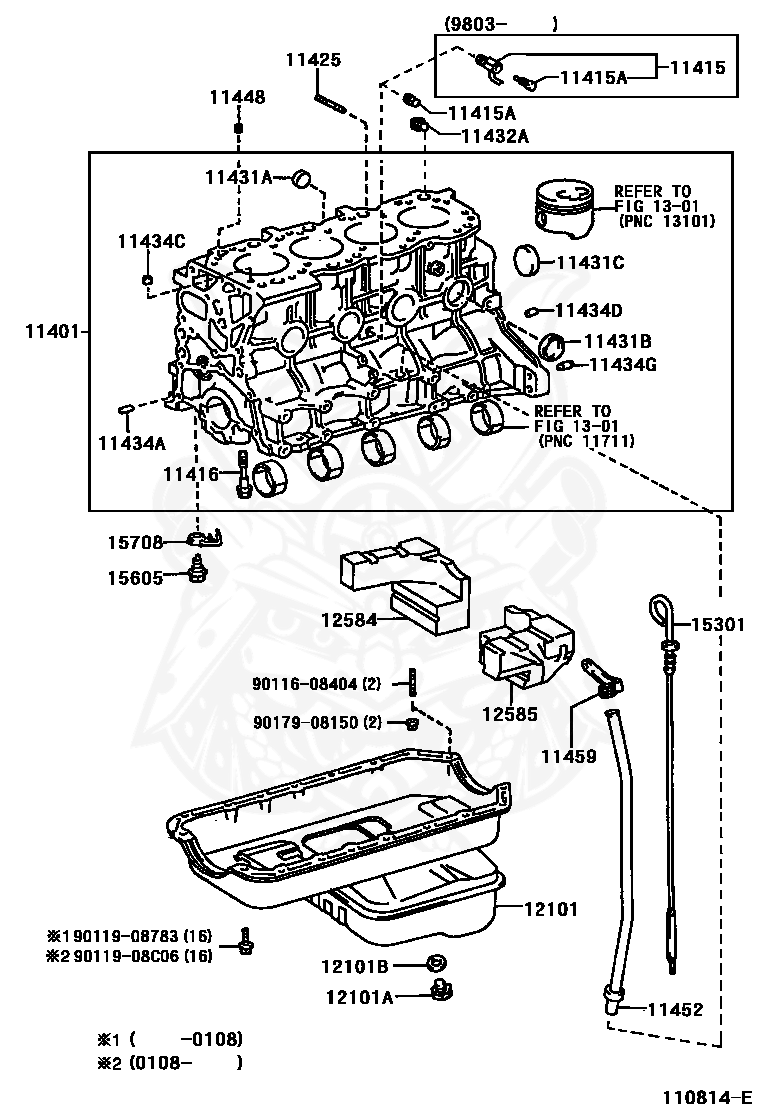 (9803- )
11415A
11415
11425
11448
11415A
11432A
11431A
REFER TO FIG 13-01 (PNC 13101)
11434C
11431C
11434D
11401
11431B
11434G
REFER TO FIG 13-01 (PNC 11711)
11434A
11416
15708
15605
12584
15301
90116-08404 (2)
90179-08150 (2)
12585
11459
12101
※1 90119-08783 (16)
※2 90119-08C06 (16)
12101B
12101A
11452
※1 ( -0108)
※2 (0108- )
110814-E