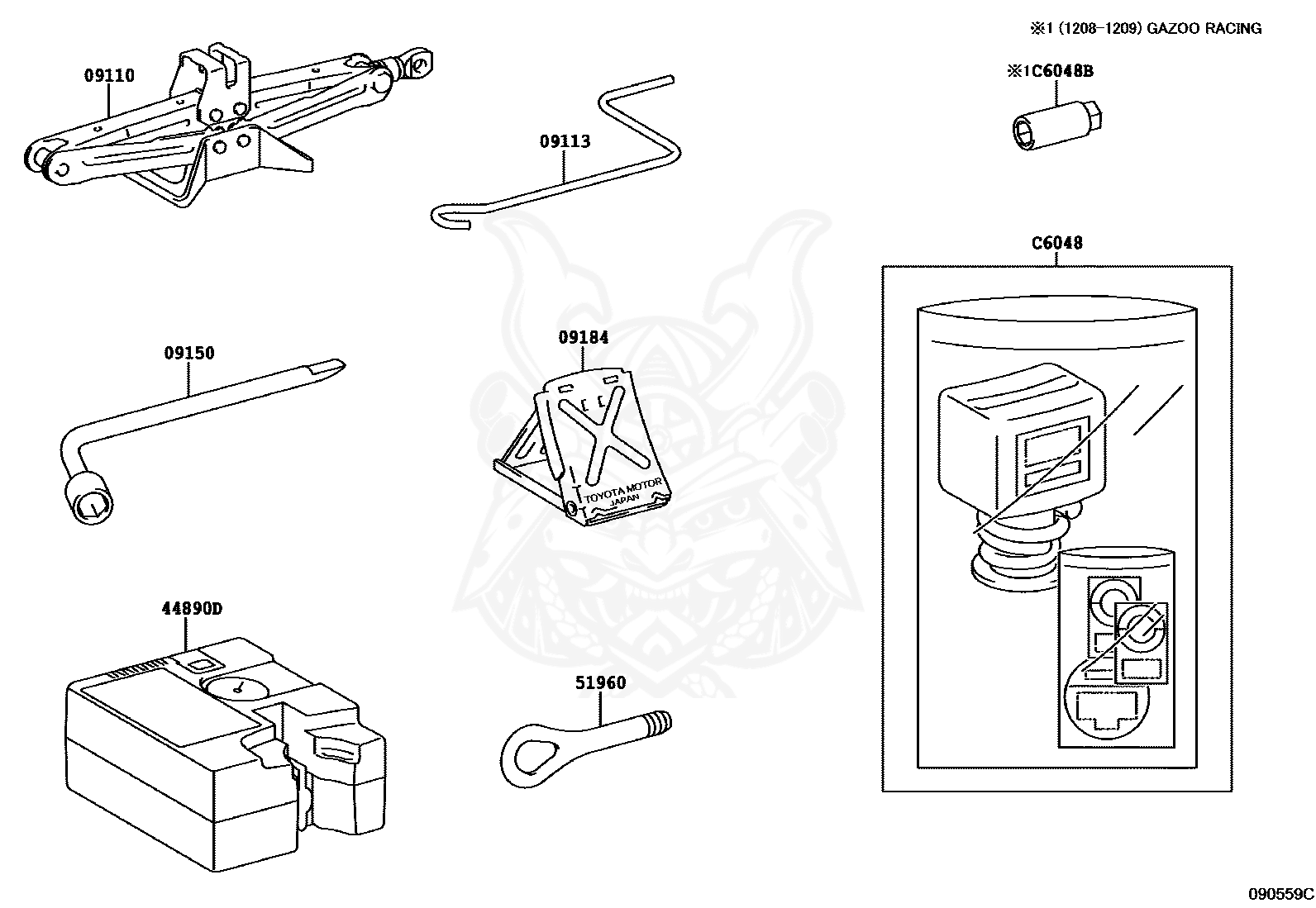 ※1 (1208-1209) GAZOO RACING

09110

09113

※1C6048B

C6048

09150

09184

TOYOTA MOTOR JAPAN

44890D

51960

090559C