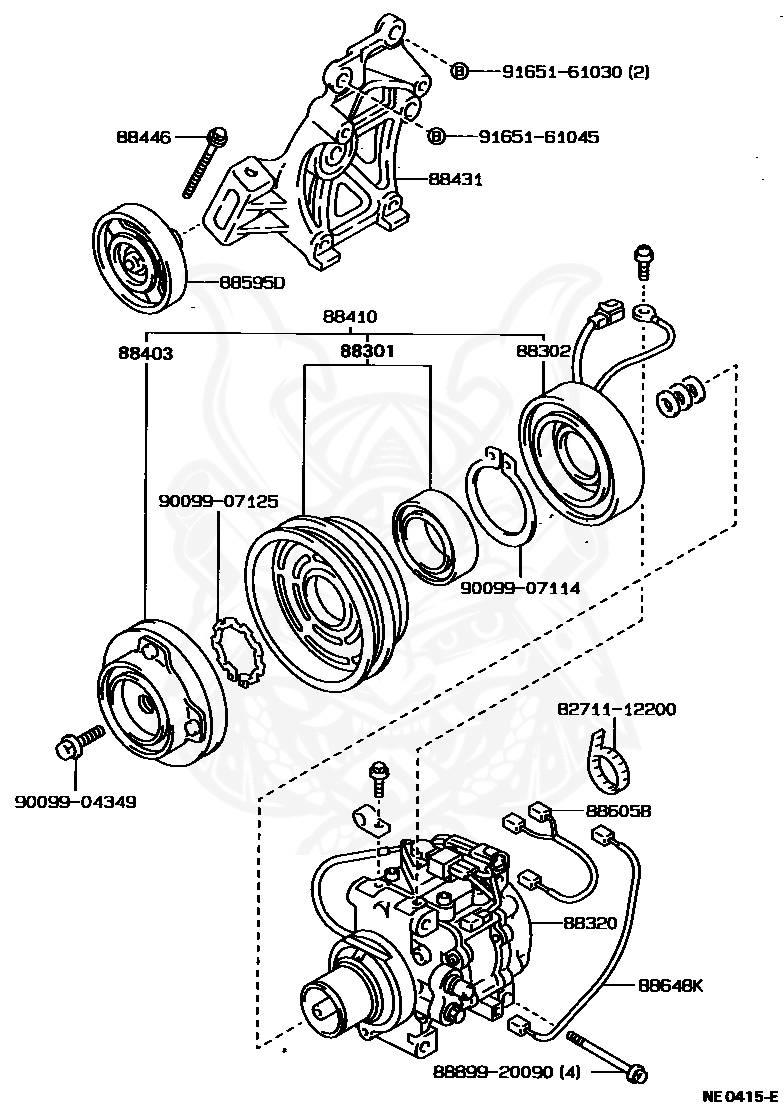 B 91651-61030 (2)
88446
B 91651-61045
88431
88595D
88410
88403
88301
88302
90099-07125
90099-07114
90099-04349
82711-12200
88605B
88320
88648K
88899-20090 (4)
NE 0415-E