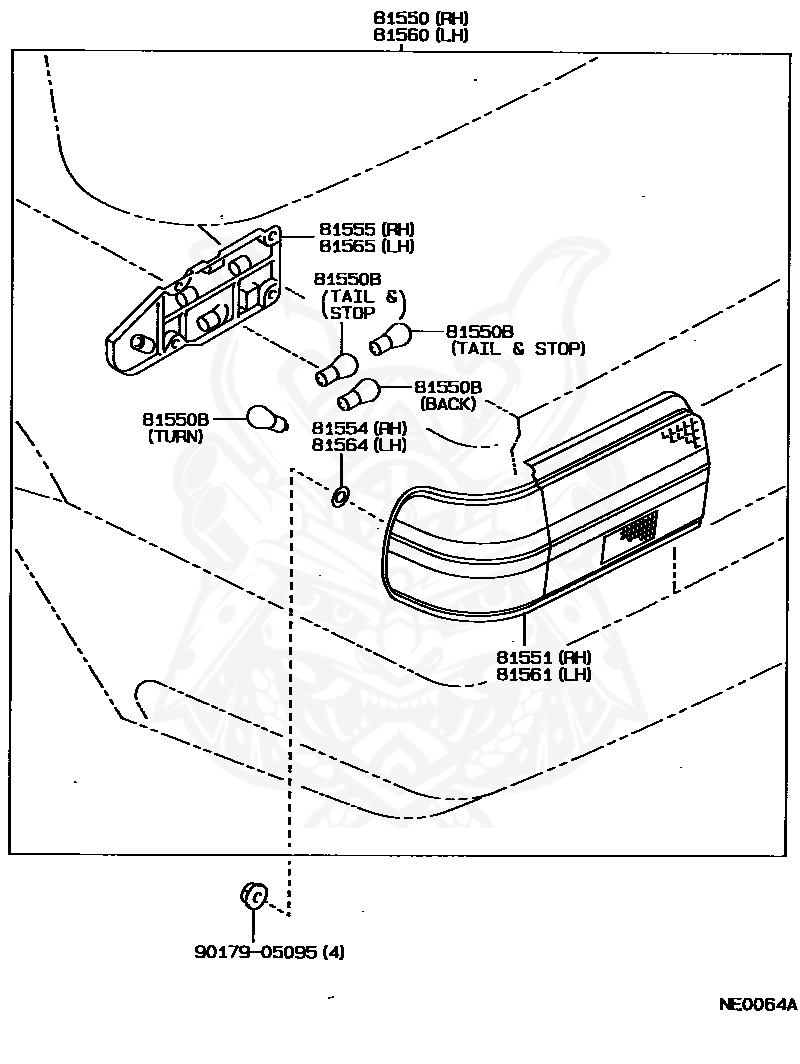 81550 (RH)
81560 (LH)

81555 (RH)
81565 (LH)

81550B
(TAIL &
STOP)

81550B
(TAIL & STOP)

81550B
(BACK)

81550B
(TURN)

81554 (RH)
81564 (LH)

81551 (RH)
81561 (LH)

90179-05095 (4)

NE0064A