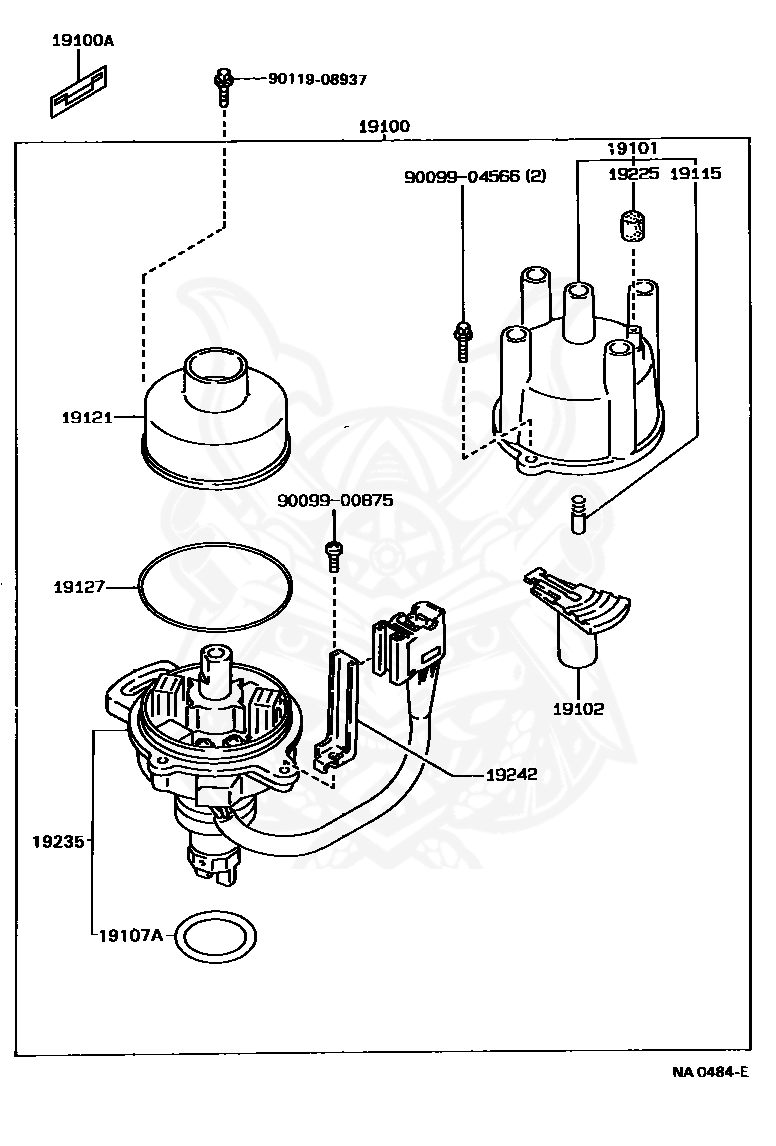 19100A

90119-08937

19100

19101

90099-04566 (2)

19225

19115

19121

90099-00875

19127

19102

19242

19235

19107A

NA 0484-E