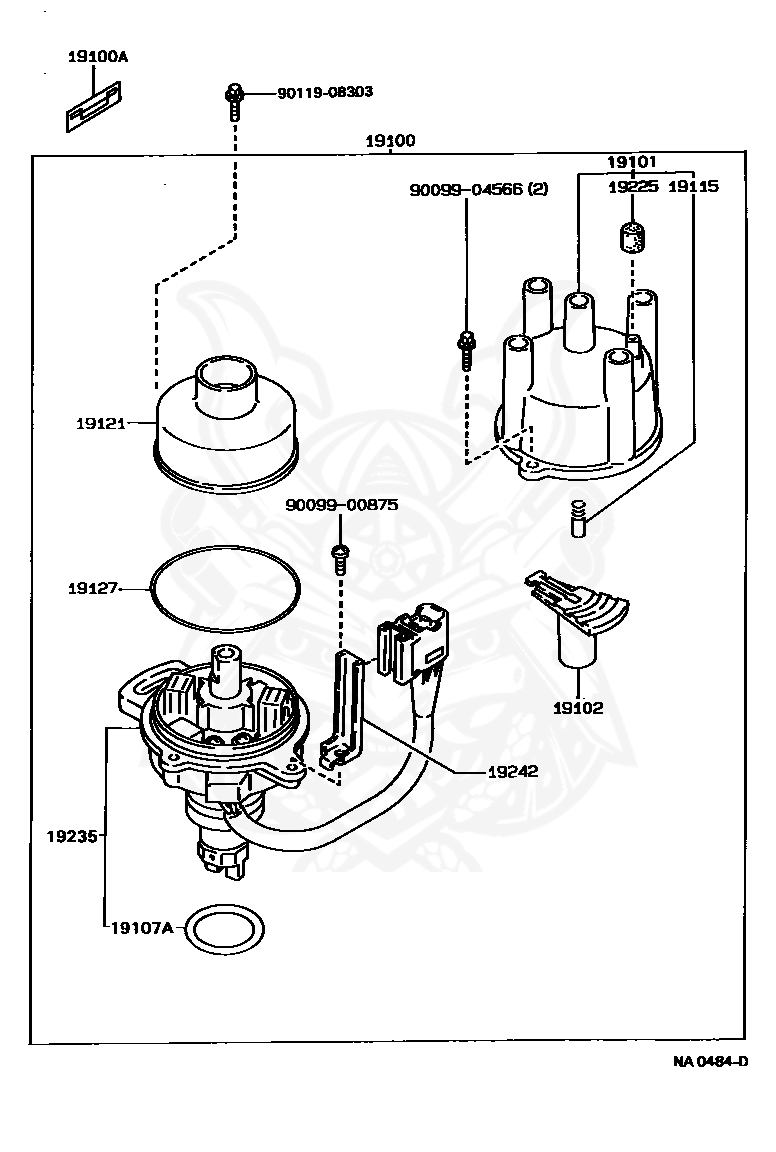 19100A

90119-08303

19100

19101

90099-04566 (2)

19225

19115

19121

90099-00875

19127

19102

19242

19235

19107A

NA 0484-D