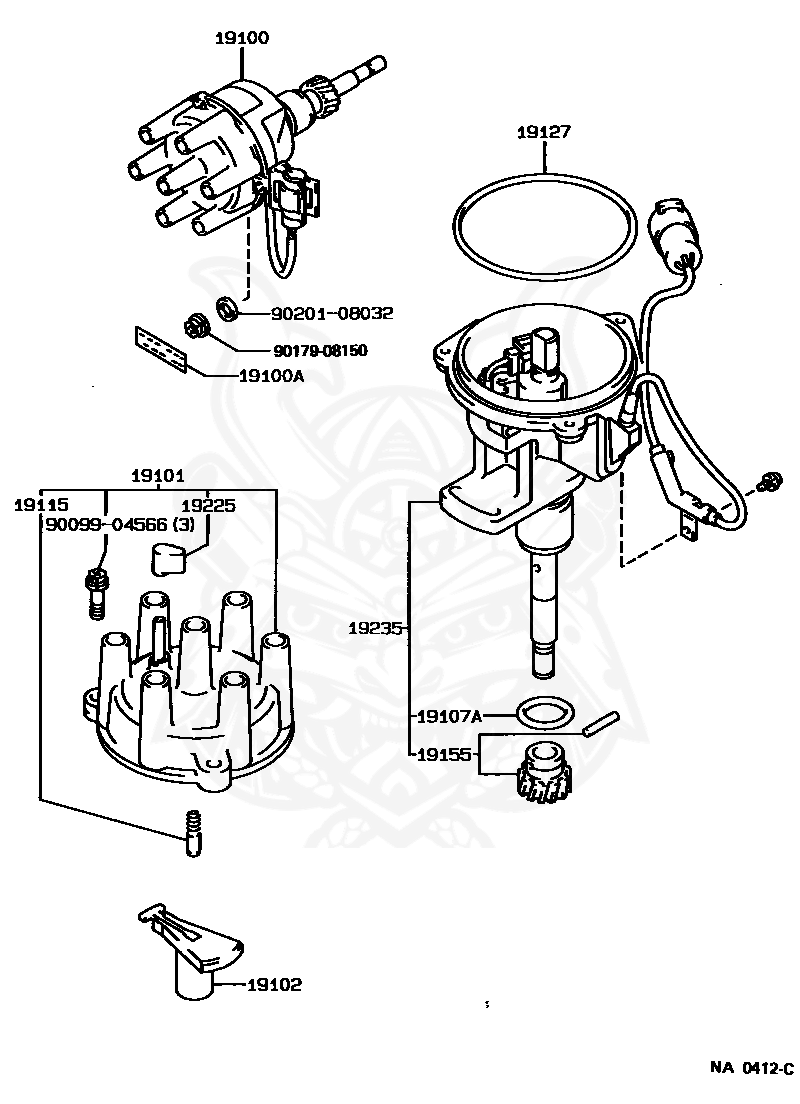 19100

19127

90201-08032

90179-08150

19100A

19101

19115

19225

90099-04566 (3)

19235

19107A

19155

19102

NA 0412-C