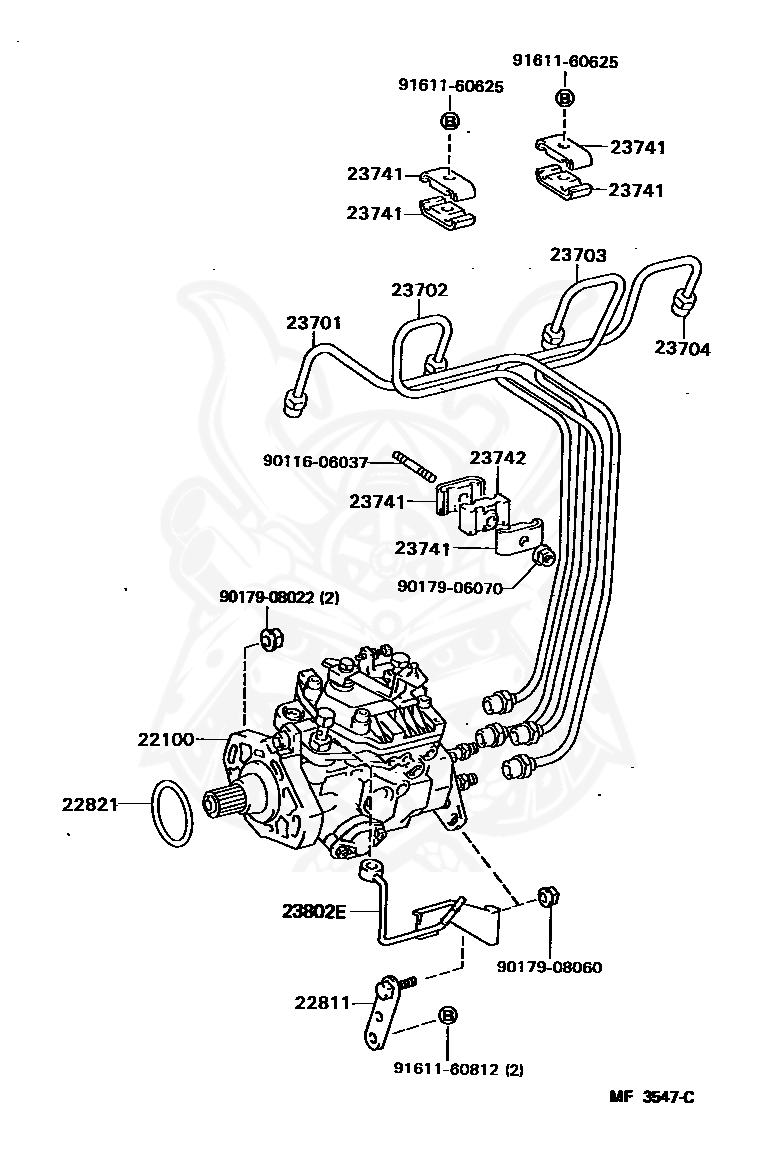 91611-60625
91611-60625
B
B
23741
23741
23741
23741
23703
23702
23701
23704
90116-06037
23742
23741
23741
90179-06070
90179-08022 (2)
22100
22821
23802E
90179-08060
22811
B
91611-60812 (2)
MF 3547-C