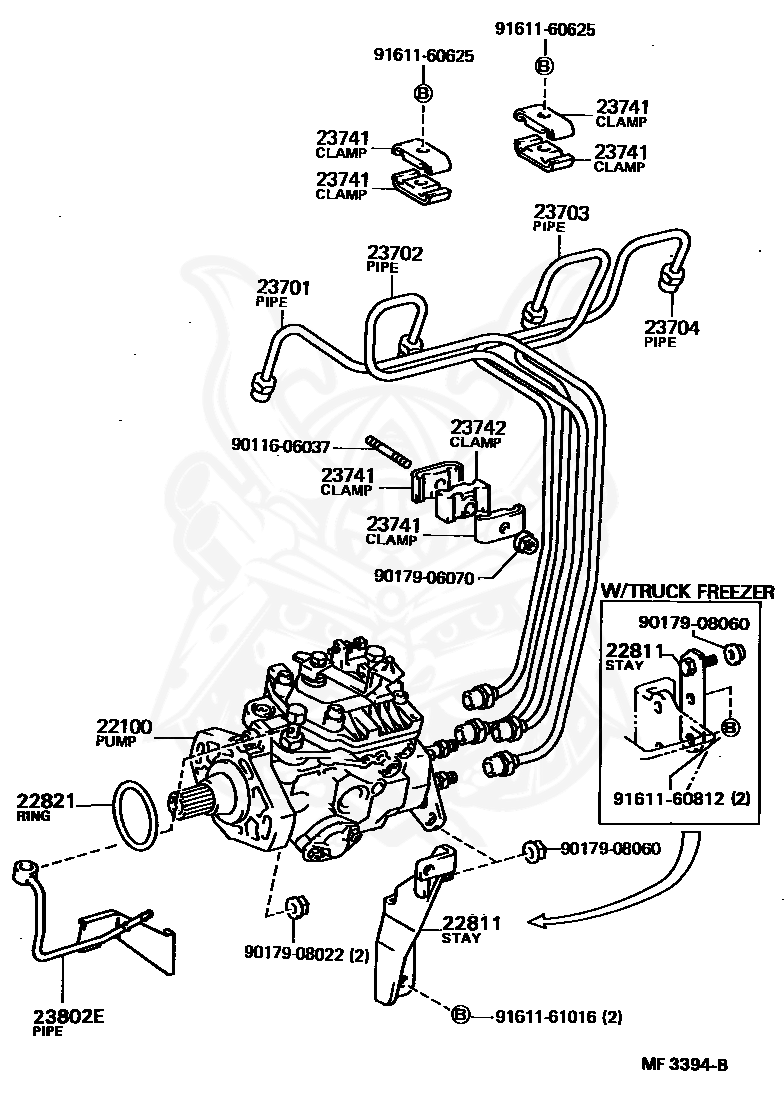 91611-60625
B
23741
CLAMP
23741
CLAMP

91611-60625
B
23741
CLAMP
23741
CLAMP

23703
PIPE
23702
PIPE
23701
PIPE
23704
PIPE

90116-06037
23742
CLAMP
23741
CLAMP
23741
CLAMP
90179-06070

W/TRUCK FREEZER
90179-08060
22811
STAY
B
91611-60812 (2)

22100
PUMP
22821
RING

90179-08060
22811
STAY
90179-08022 (2)
B 91611-61016 (2)

23802E
PIPE

MF 3394-B