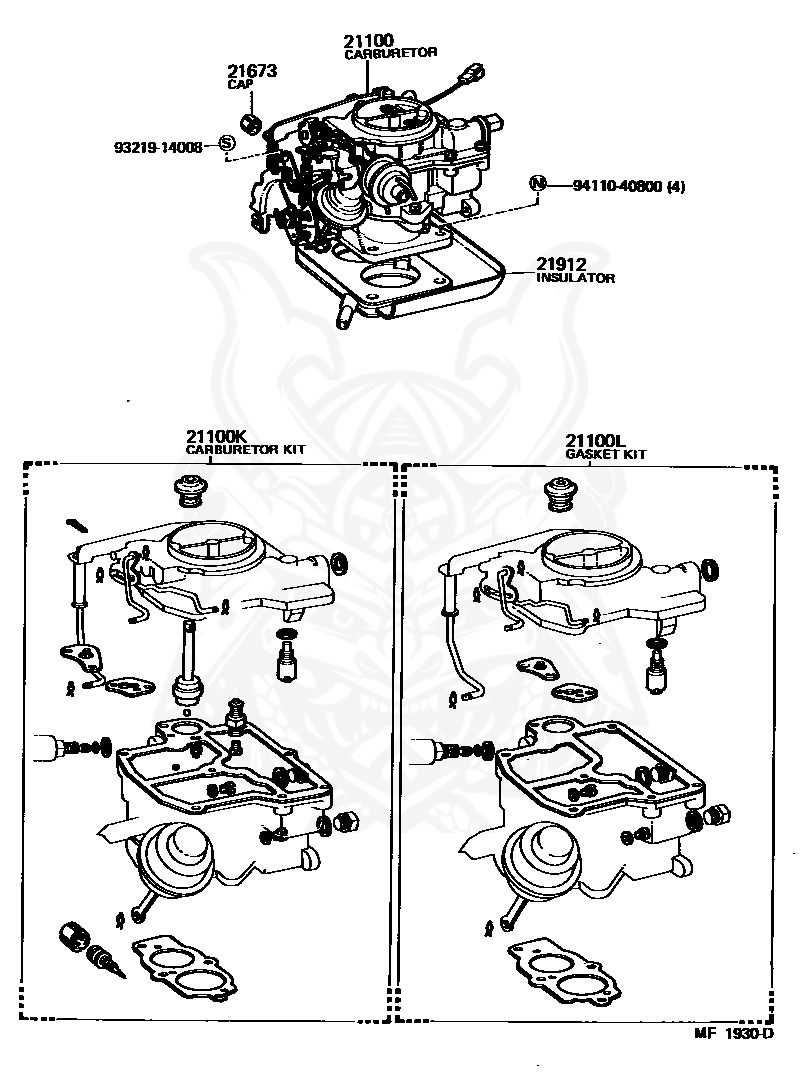 21100
CARBURETOR

21673
CAP

93219-14008 S

N 94110-40800 (4)

21912
INSULATOR

21100K
CARBURETOR KIT

21100L
GASKET KIT

MF 1930-D