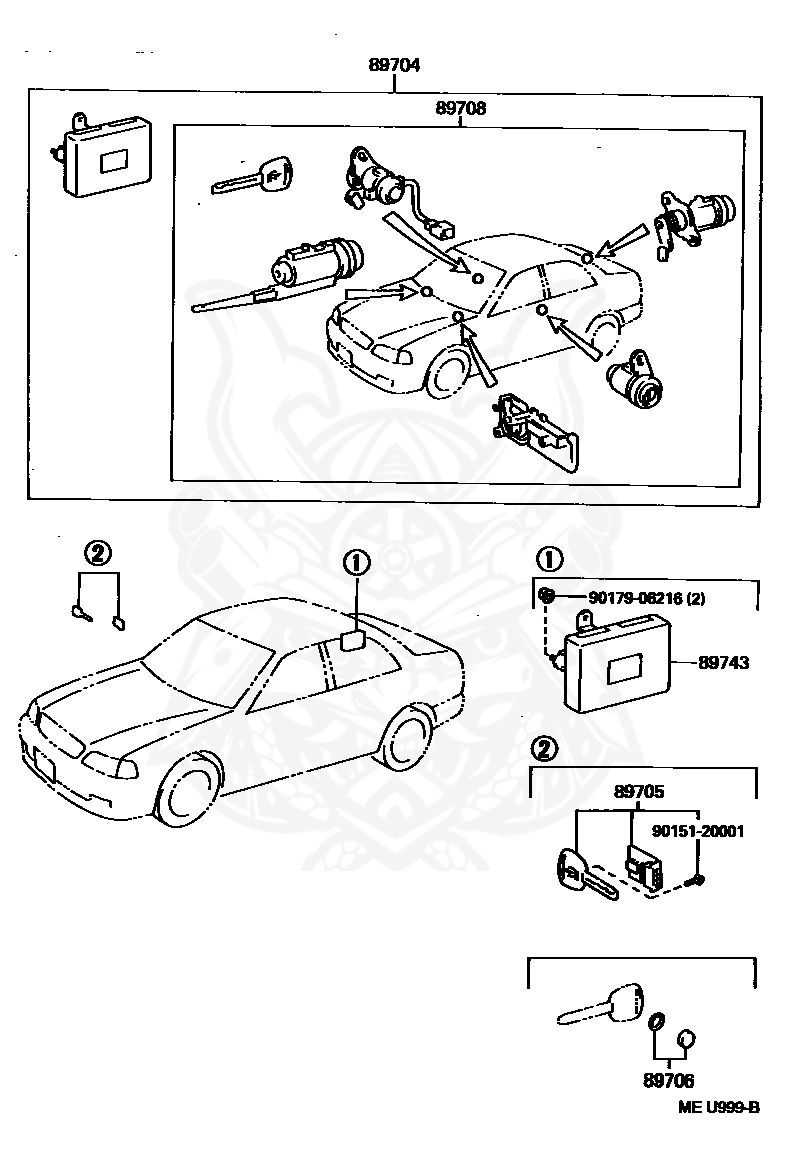 89704

89708

②

①

①

90179-06216 (2)

89743

②

89705

90151-20001

89706

ME U999-B