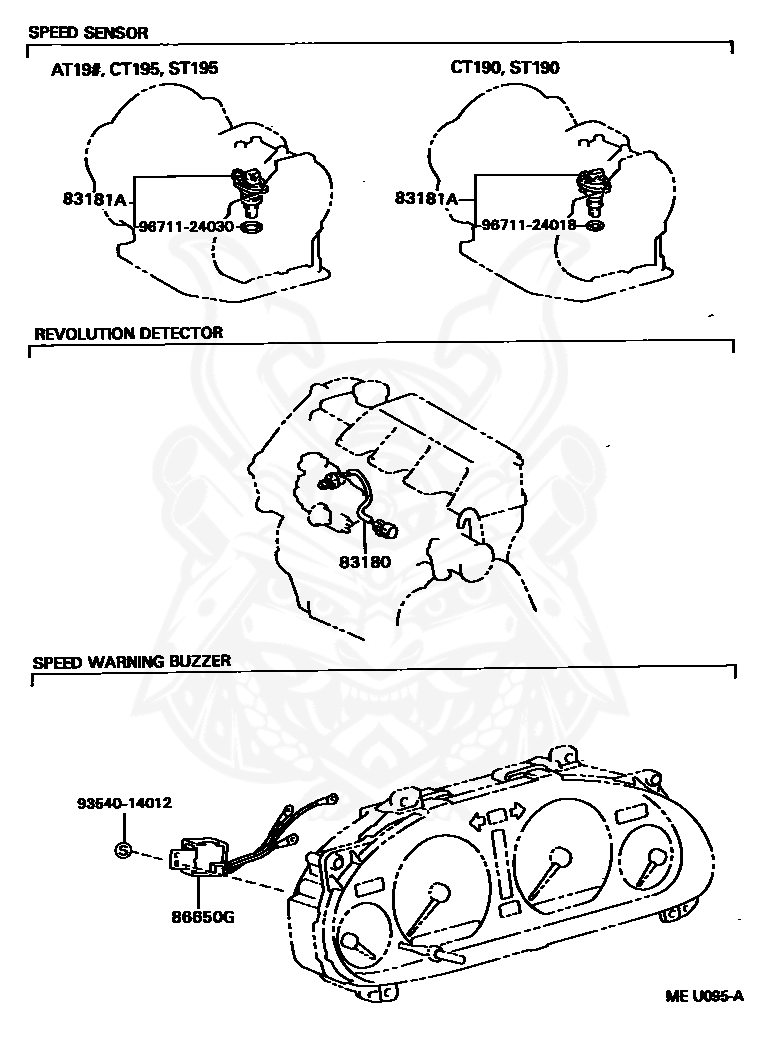 SPEED SENSOR

AT19#, CT195, ST195

83181A

96711-24030

CT190, ST190

83181A

96711-24018

REVOLUTION DETECTOR

83180

SPEED WARNING BUZZER

93540-14012

S

86650G

ME U095-A