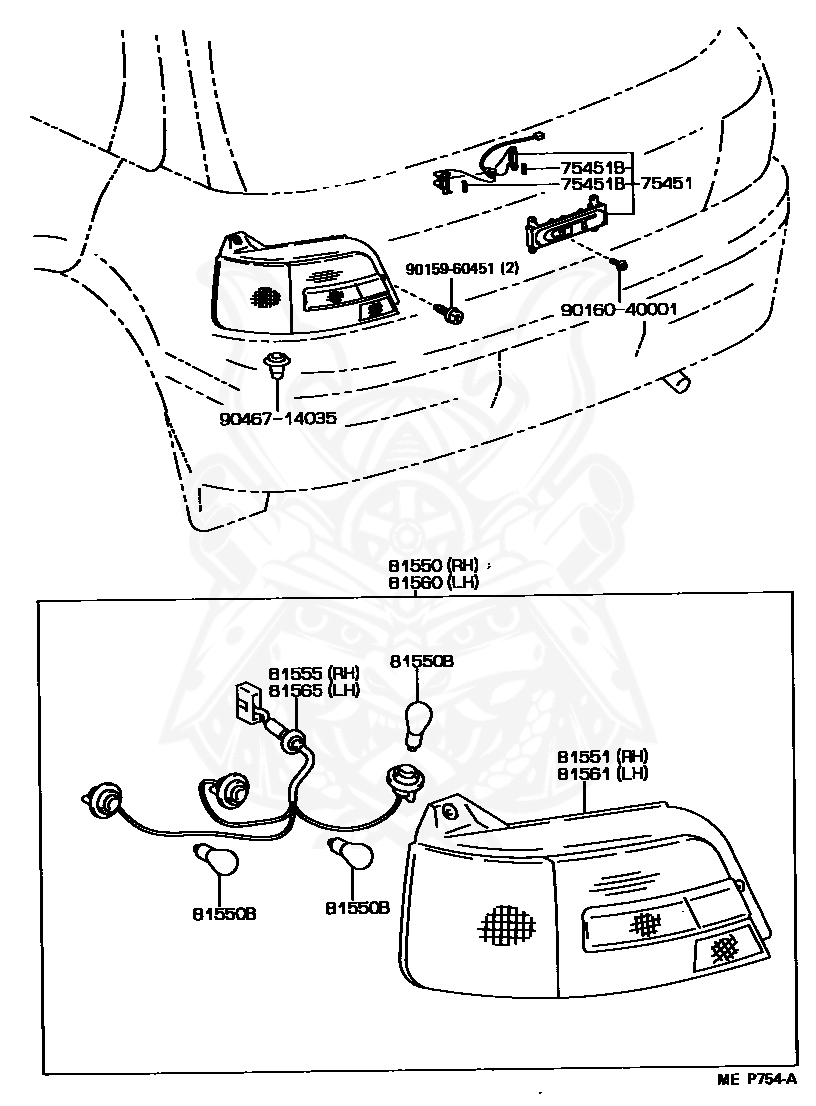 75451B
75451B 75451
90159-60451 (2)
90160-40001
90467-14035
81550 (RH)
81560 (LH)
81555 (RH)
81565 (LH)
81550B
81551 (RH)
81561 (LH)
81550B
81550B
ME P754-A