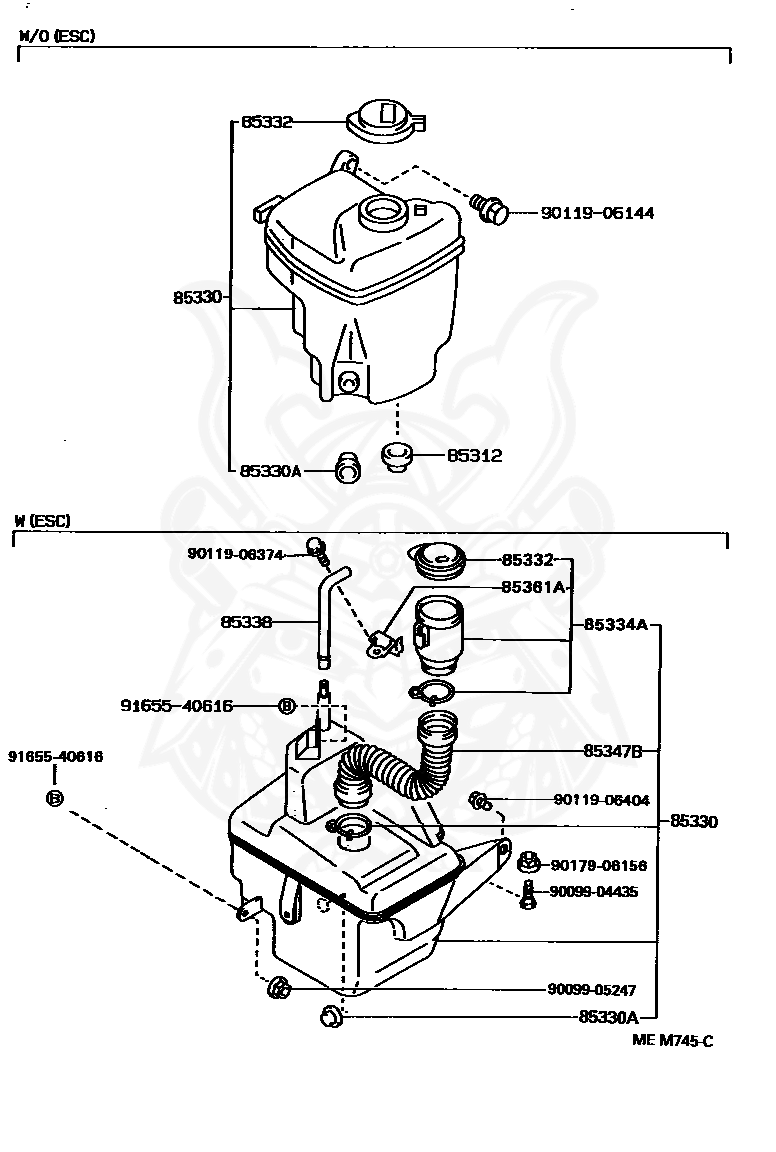 W/O (ESC)

85332
90119-06144
85330
85330A
85312

W (ESC)

90119-06374
85332
85361A
85338
85334A
91655-40616
B
91655-40616
B
85347B
90119-06404
85330
90179-08156
90099-04435
90099-05247
85330A

ME M745-C