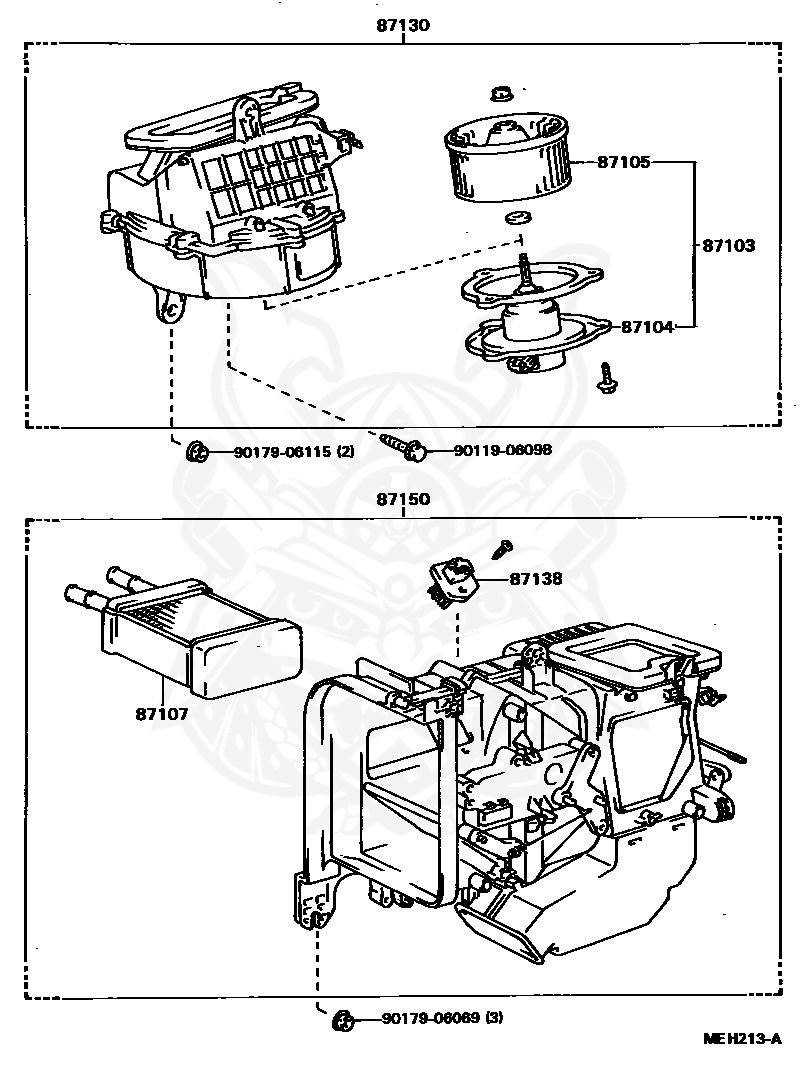 87130

87105

87103

87104

90179-06115 (2)

90119-06098

87150

87138

87107

90179-06069 (3)

MEH213-A