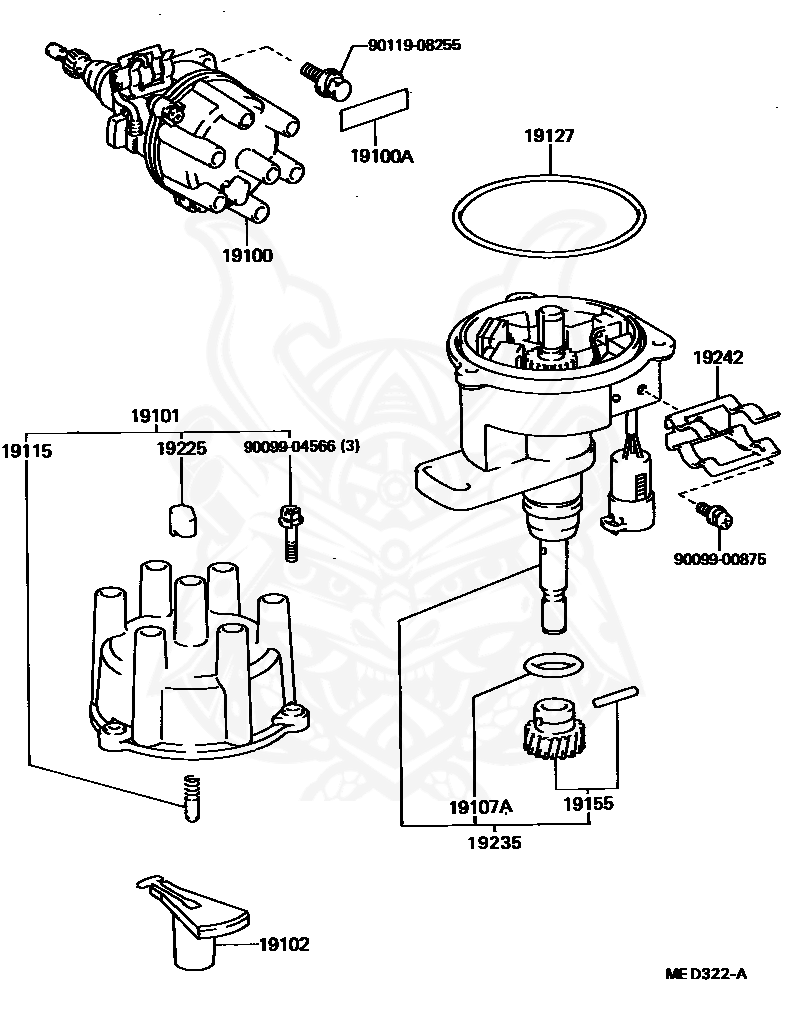 90119-08255

19100A

19127

19100

19242

19101

19115

19225

90099-04566 (3)

90099-00875

19107A

19155

19235

19102

ME D322-A