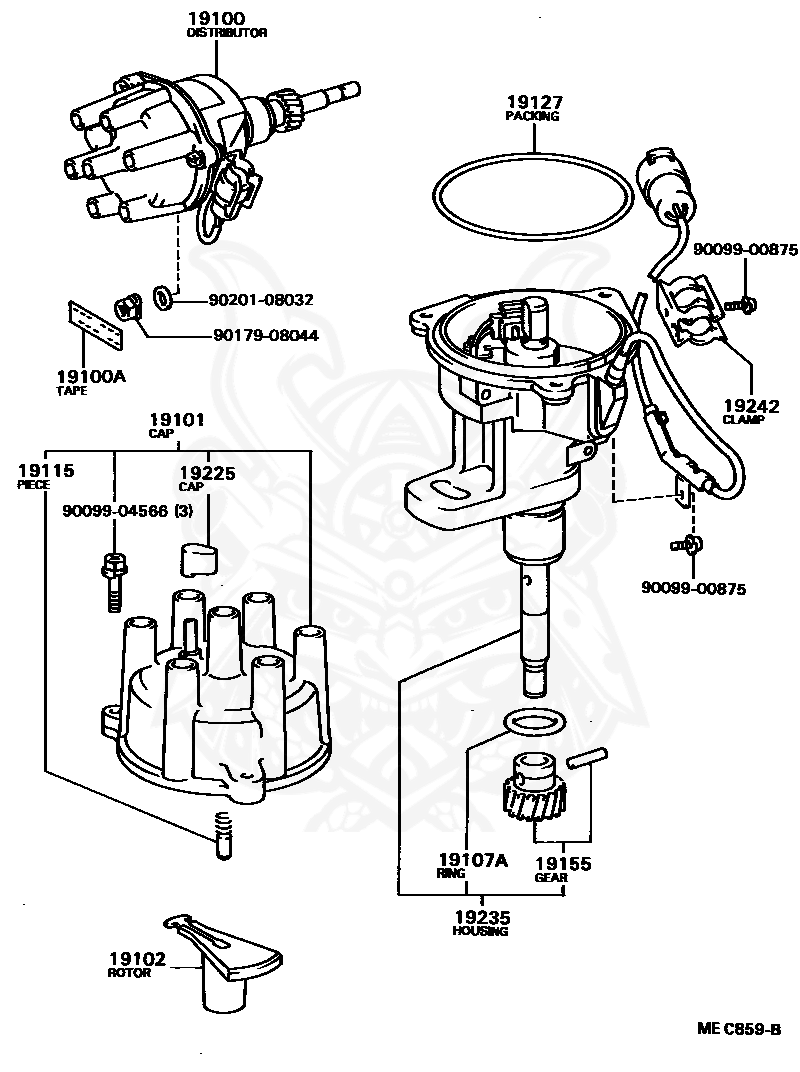 19100
DISTRIBUTOR

19127
PACKING

90099-00875

90201-08032

90179-08044

19100A
TAPE

19242
CLAMP

19101
CAP

19115
PIECE

19225
CAP

90099-04566 (3)

90099-00875

19107A
RING

19155
GEAR

19235
HOUSING

19102
ROTOR

ME C859-B