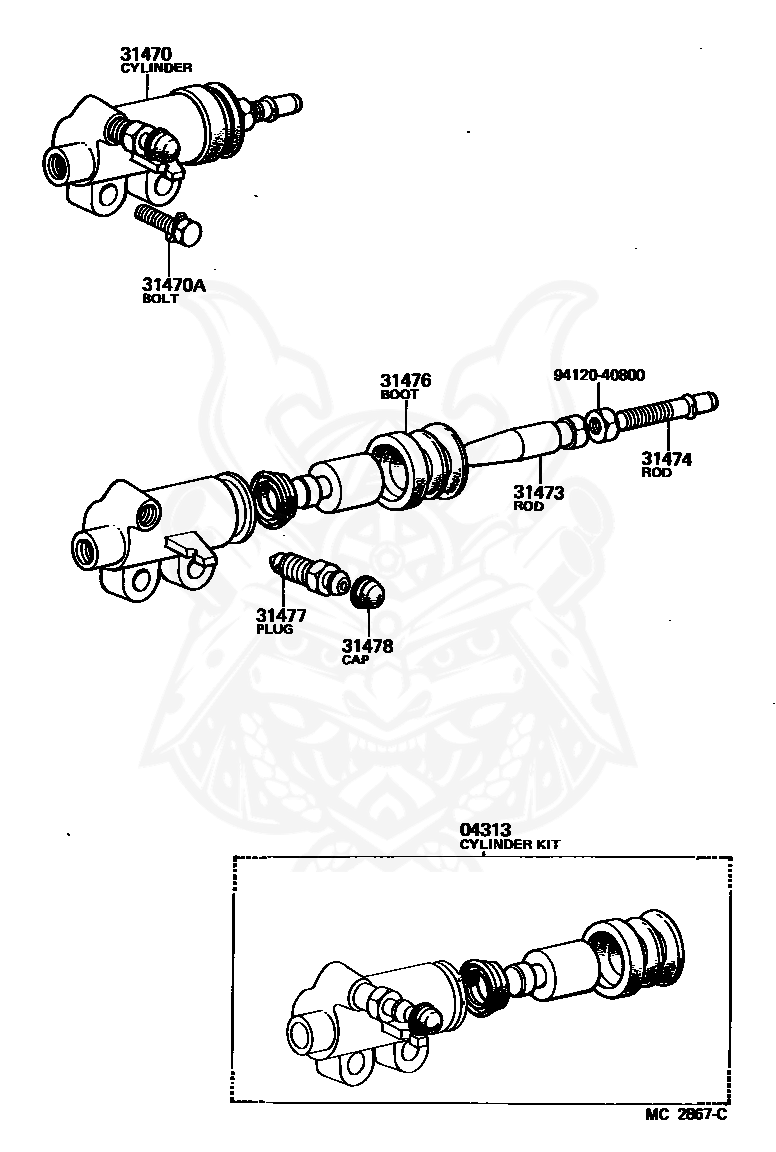 31470
CYLINDER

31470A
BOLT

31476
BOOT

94120-40800

31474
ROD

31473
ROD

31477
PLUG

31478
CAP

04313
CYLINDER KIT

MC 2867-C